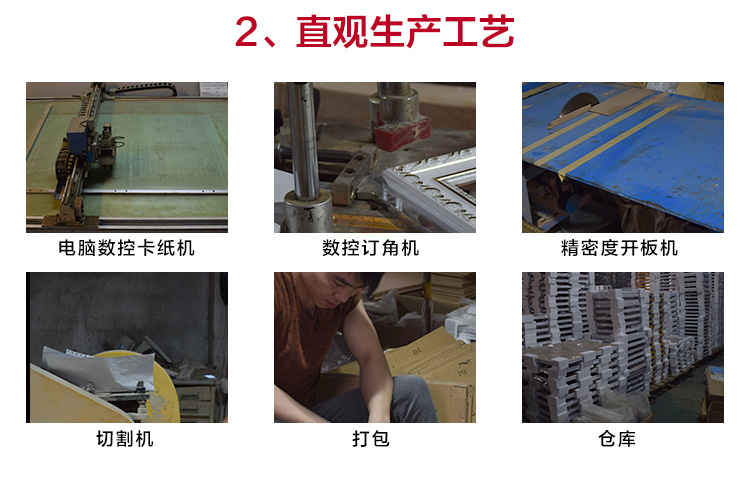 2、直观生产工艺

电脑数控卡纸机

数控订角机

精密度开板机

切割机

打包

仓库