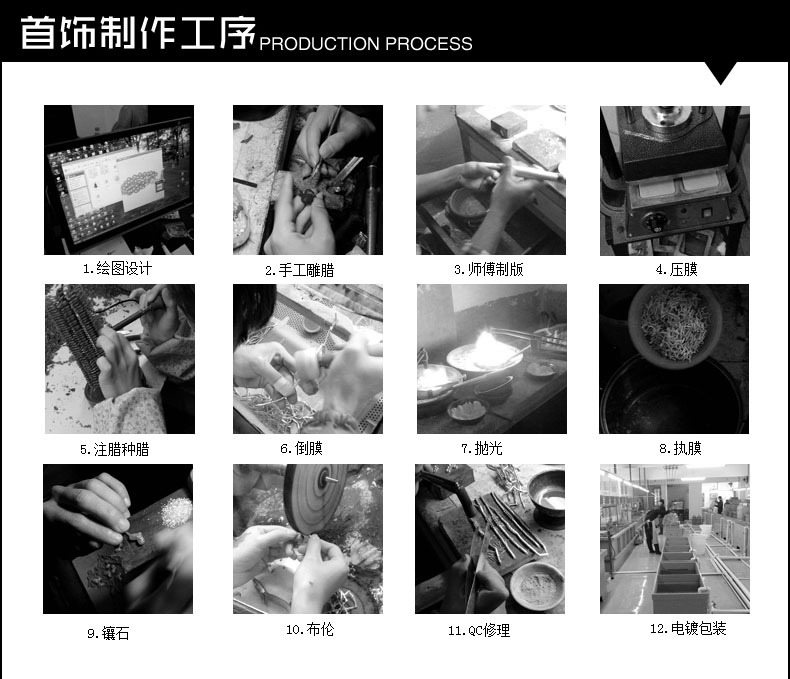 首饰制作工序 PRODUCTION PROCESS

1.绘图设计

2.手工雕腊

3.师傅制版

4.压膜

5.注腊种腊

6.倒膜

7.抛光

8.执膜

9.镶石

10.布伦

11.QC修理

12.电镀包装