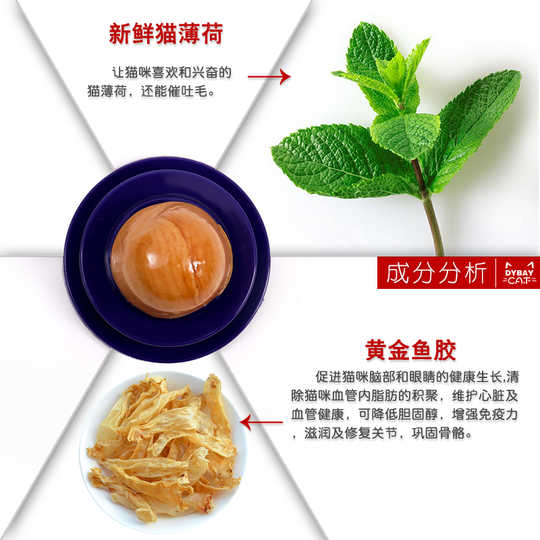 新鲜猫薄荷

让猫咪喜欢和兴奋的猫薄荷，还能催吐毛。

成分分析

DYBAY CAT

黄金鱼胶

促进猫咪脑部和眼睛的健康生长,清除猫咪血管内脂肪的积聚，维护心脏及血管健康，可降低胆固醇，增强免疫力，滋润及修复关节，巩固骨骼。