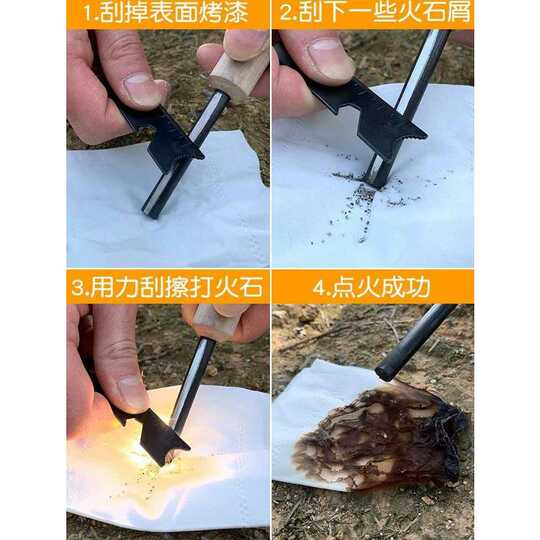 1.刮掉表面烤漆

2.刮下一些火石屑

3.用力刮擦打火石

4.点火成功