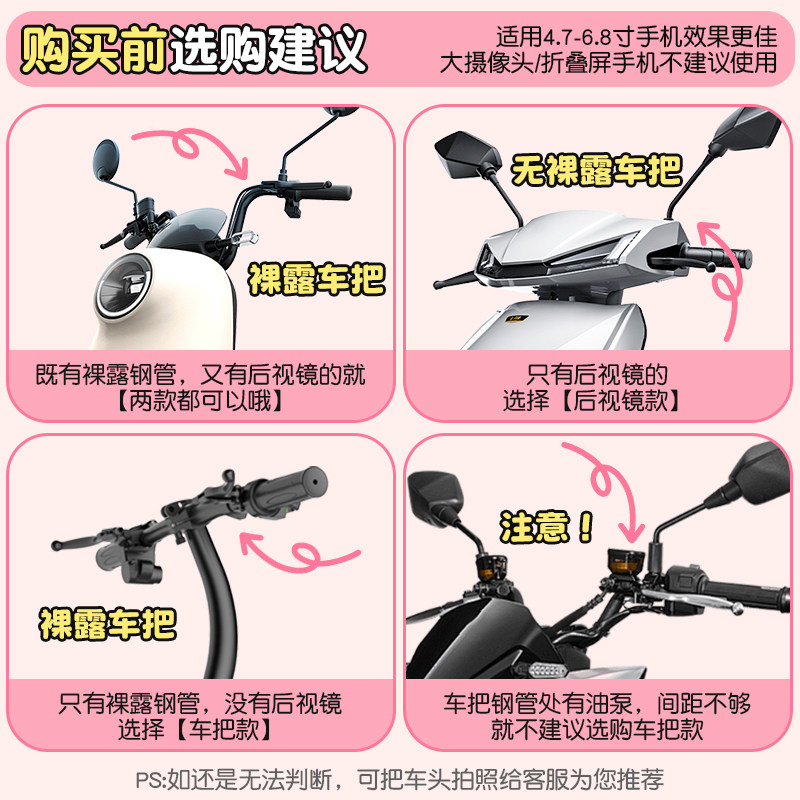 购买前选购建议

适用4.7-6.8寸手机效果更佳
大摄像头/折叠屏手机不建议使用

裸露车把

既有裸露钢管，又有后视镜的就
【两款都可以哦】

无裸露车把

只有后视镜的
选择【后视镜款】

裸露车把

只有裸露钢管，没有后视镜
选择【车把款】

注意！

车把钢管处有油泵，间距不够
就不建议选购车把款

PS:如还是无法判断，可把车头拍照给客服为您推荐