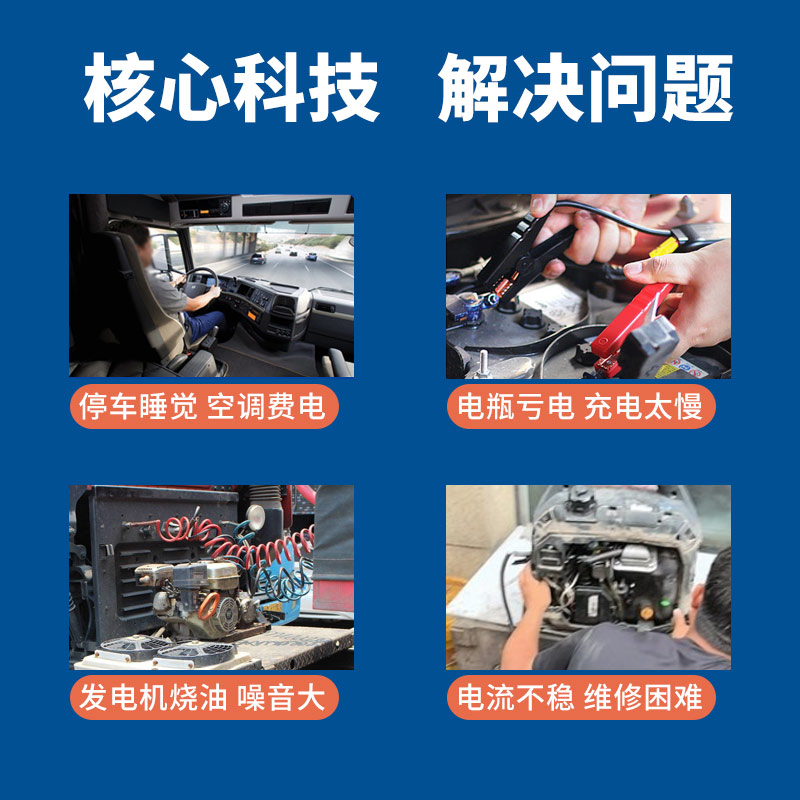 核心科技 解决问题

停车睡觉 空调费电

电瓶亏电 充电太慢

发电机烧油 噪音大

电流不稳 维修困难