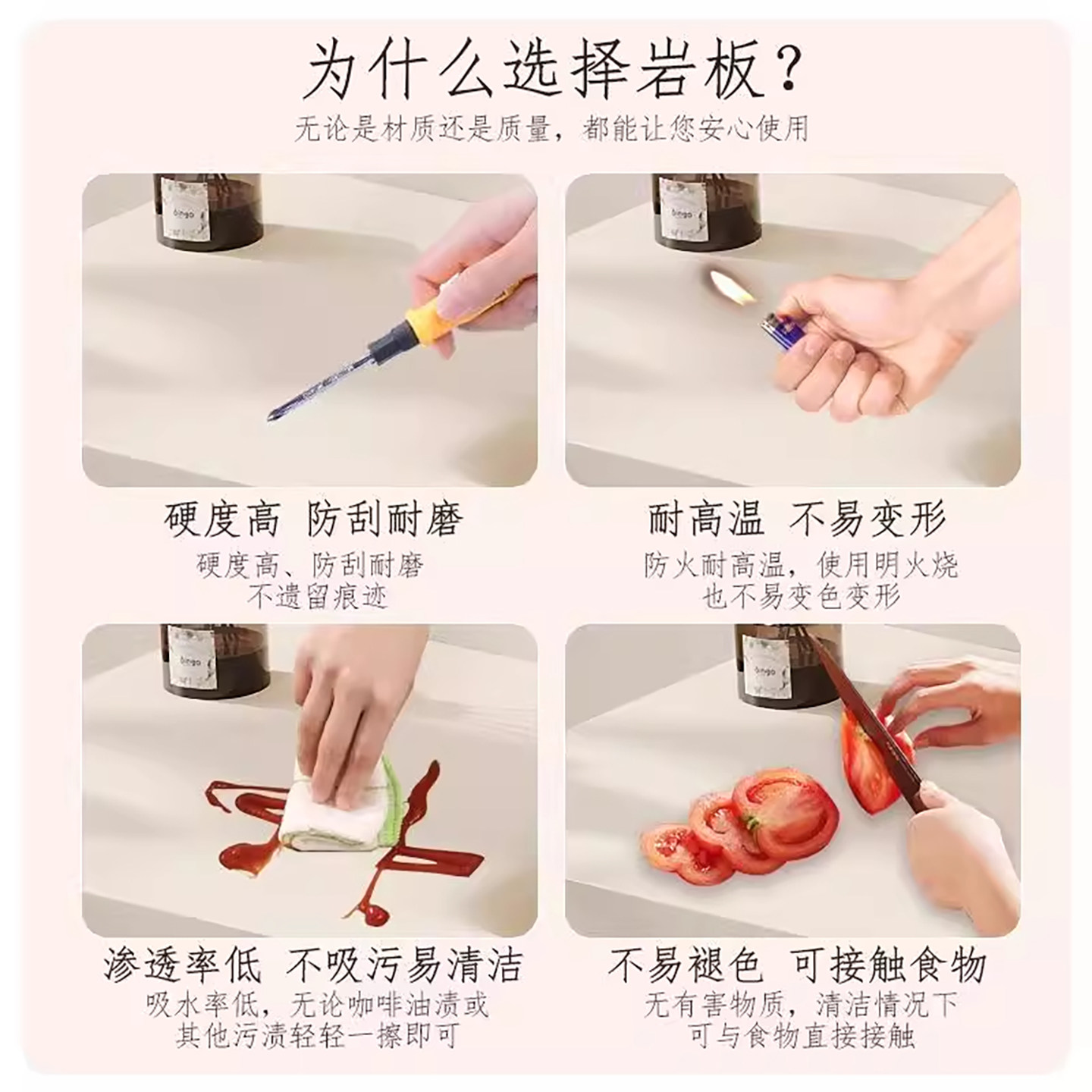 为什么选择岩板？

无论是材质还是质量，都能让您安心使用

硬度高 防刮耐磨

硬度高、防刮耐磨
不遗留痕迹

耐高温 不易变形

防火耐高温，使用明火烧
也不易变色变形

渗透率低 不吸污易清洁

吸水率低，无论咖啡油渍或
其他污渍轻轻一擦即可

不易褪色 可接触食物

无有害物质，清洁情况下
可与食物直接接触