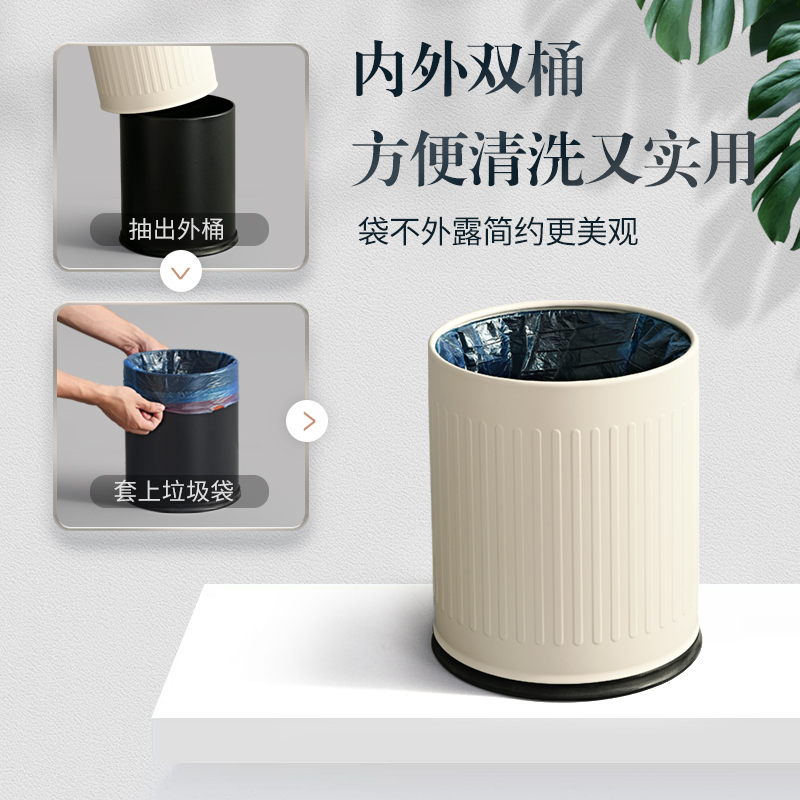 内外双桶
方便清洗又实用
袋不外露简约更美观

抽出外桶

套上垃圾袋