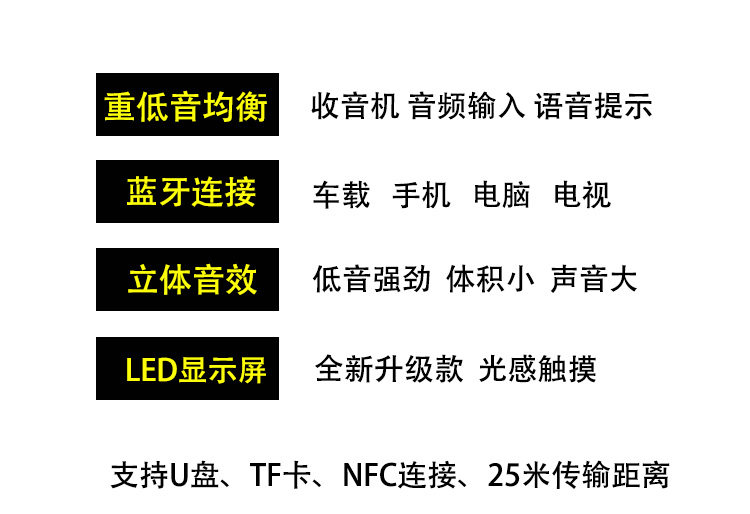 重低音均衡 收音机 音频输入 语音提示

蓝牙连接 车载 手机 电脑 电视

立体音效 低音强劲 体积小 声音大

LED显示屏 全新升级款 光感触摸

支持U盘、TF卡、NFC连接、25米传输距离