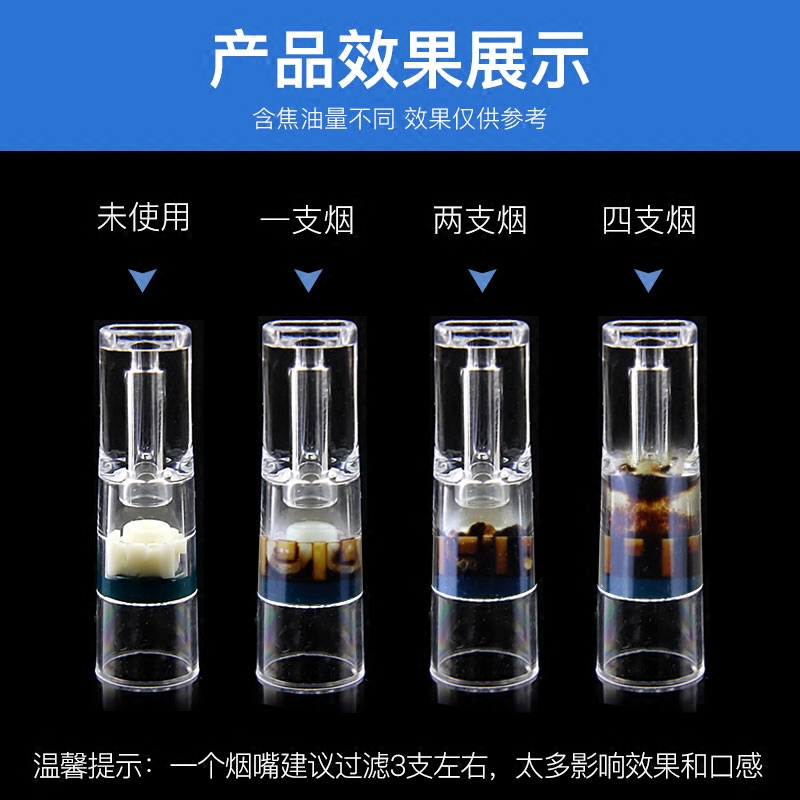 产品效果展示

含焦油量不同 效果仅供参考

未使用

一支烟

两支烟

四支烟

温馨提示：一个烟嘴建议过滤3支左右，太多影响效果和口感