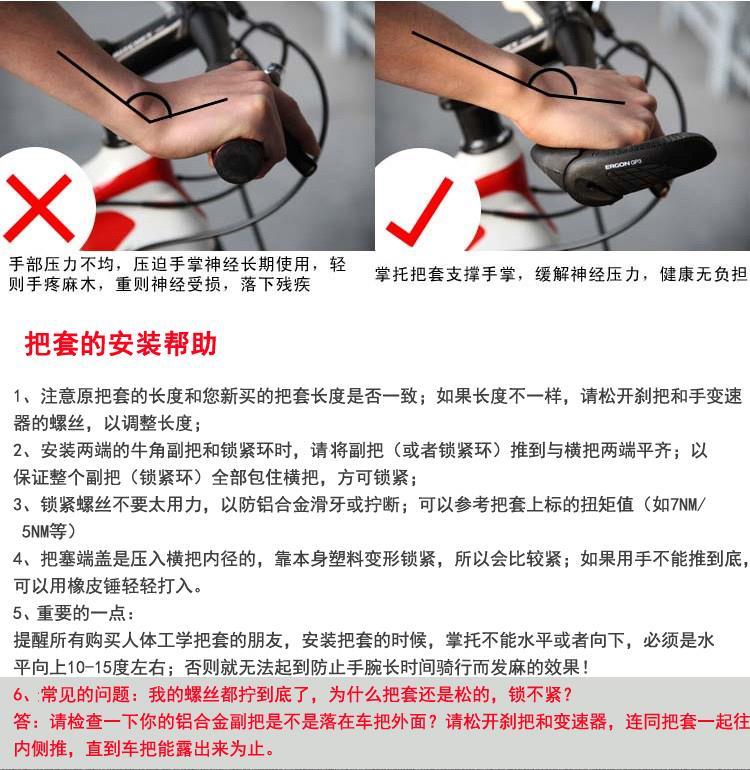 ERGON GP3

手部压力不均，压迫手掌神经长期使用，轻则手疼麻木，重则神经受损，落下残疾

掌托把套支撑手掌，缓解神经压力，健康无负担

把套的安装帮助

1、注意原把套的长度和您新买的把套长度是否一致；如果长度不一样，请松开刹把和手变速器的螺丝，以调整长度；

2、安装两端的牛角副把和锁紧环时，请将副把（或者锁紧环）推到与横把两端平齐；以保证整个副把（锁紧环）全部包住横把，方可锁紧；

3、锁紧螺丝不要太用力，以防铝合金滑牙或拧断；可以参考把套上标的扭矩值（如7NM/5NM等）

4、把塞端盖是压入横把内径的，靠本身塑料变形锁紧，所以会比较紧；如果用手不能推到底，可以用橡皮锤轻轻打入。

5、重要的一点：
提醒所有购买人体工学把套的朋友，安装把套的时候，掌托不能水平或者向下，必须是水平向上10-15度左右；否则就无法起到防止手腕长时间骑行而发麻的效果！

6、常见的问题：我的螺丝都拧到底了，为什么把套还是松的，锁不紧？
答：请检查一下你的铝合金副把是不是落在车把外面？请松开刹把和变速器，连同把套一起往内侧推，直到车把能露出来为止。