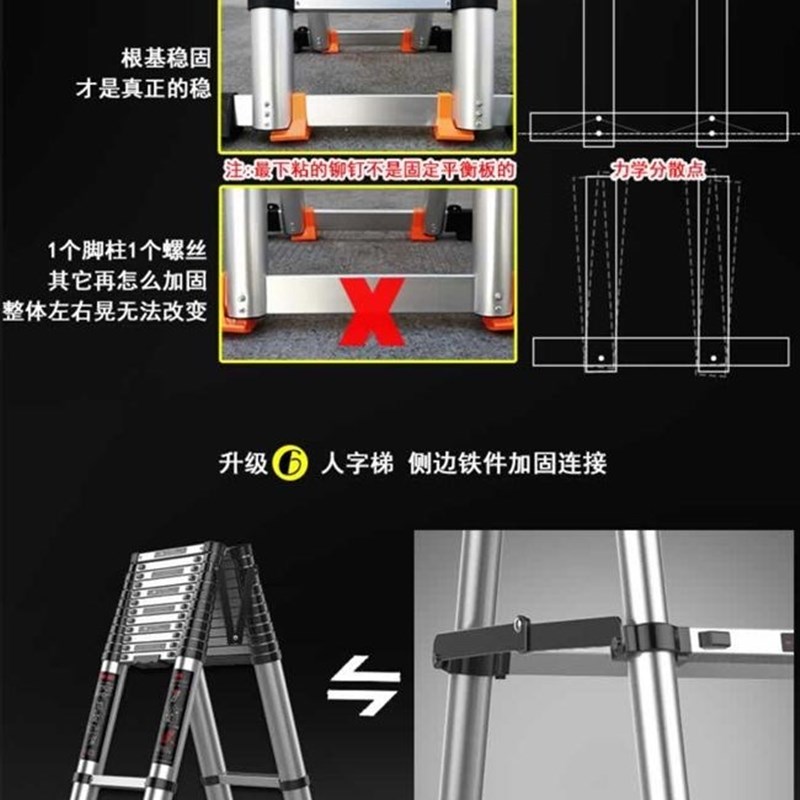 根基稳固
才是真正的稳

注:最下粘的铆钉不是固定平衡板的

力学分散点

1个脚柱1个螺丝
其它再怎么加固
整体左右晃无法改变

升级 6 人字梯 侧边铁件加固连接