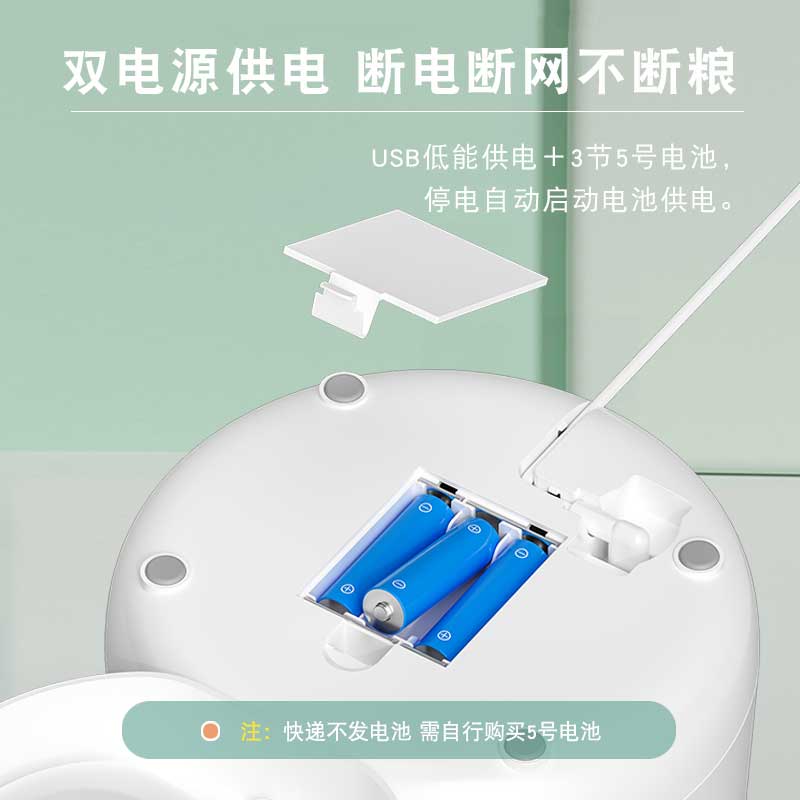 双电源供电 断电断网不断粮

USB低能供电＋3节5号电池，停电自动启动电池供电。

注：快递不发电池 需自行购买5号电池