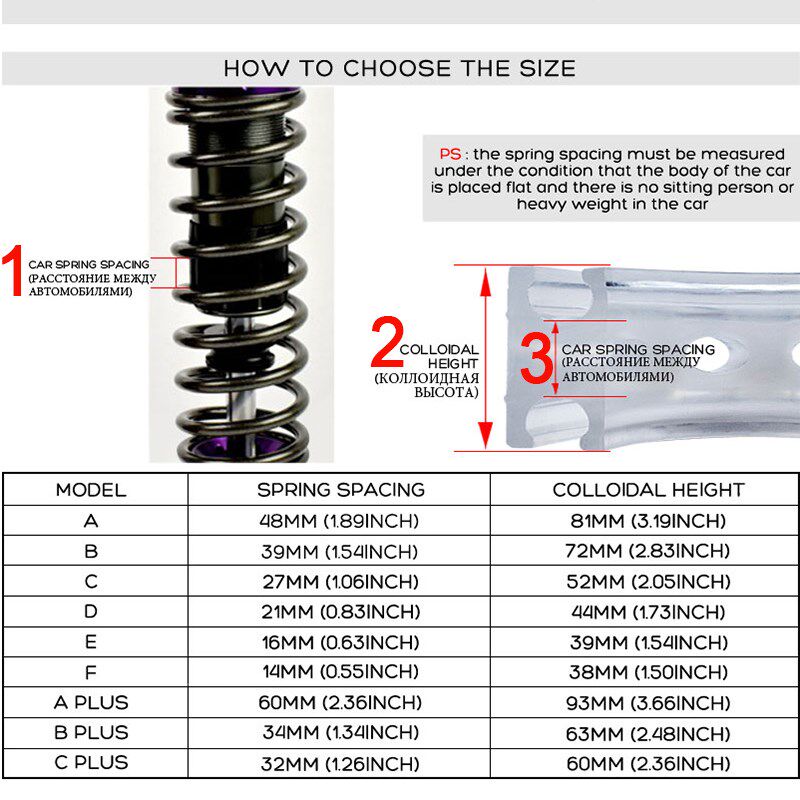 HOW TO CHOOSE THE SIZE

PS : the spring spacing must be measured under the condition that the body of the car is placed flat and there is no sitting person or heavy weight in the car

1 CAR SPRING SPACING (РАССТОЯНИЕ МЕЖДУ АВТОМОБИЛЯМИ)

2 COLLOIDAL HEIGHT (КОЛЛОИДНАЯ ВЫСОТА)

3 CAR SPRING SPACING (РАССТОЯНИЕ МЕЖДУ АВТОМОБИЛЯМИ)

| MODEL | SPRING SPACING | COLLOIDAL HEIGHT |
|---|---|---|
| A | 48MM (1.89INCH) | 81MM (3.19INCH) |
| B | 39MM (1.54INCH) | 72MM (2.83INCH) |
| C | 27MM (1.06INCH) | 52MM (2.05INCH) |
| D | 21MM (0.83INCH) | 44MM (1.73INCH) |
| E | 16MM (0.63INCH) | 39MM (1.54INCH) |
| F | 14MM (0.55INCH) | 38MM (1.50INCH) |
| A PLUS | 60MM (2.36INCH) | 93MM (3.66INCH) |
| B PLUS | 34MM (1.34INCH) | 63MM (2.48INCH) |
| C PLUS | 32MM (1.26INCH) | 60MM (2.36INCH) |