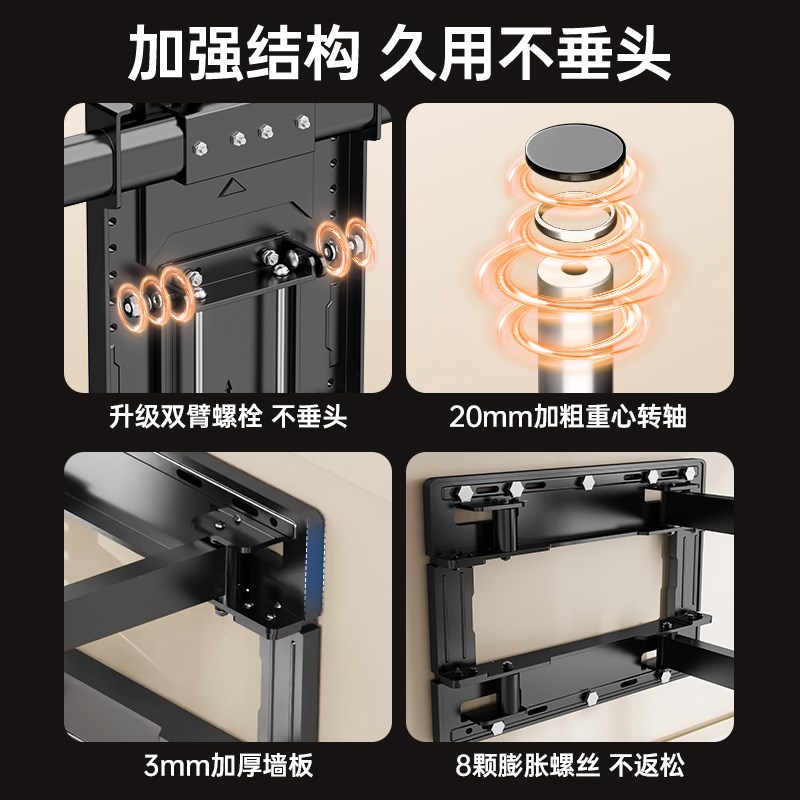 加强结构 久用不垂头

升级双臂螺栓 不垂头

20mm加粗重心转轴

3mm加厚墙板

8颗膨胀螺丝 不返松