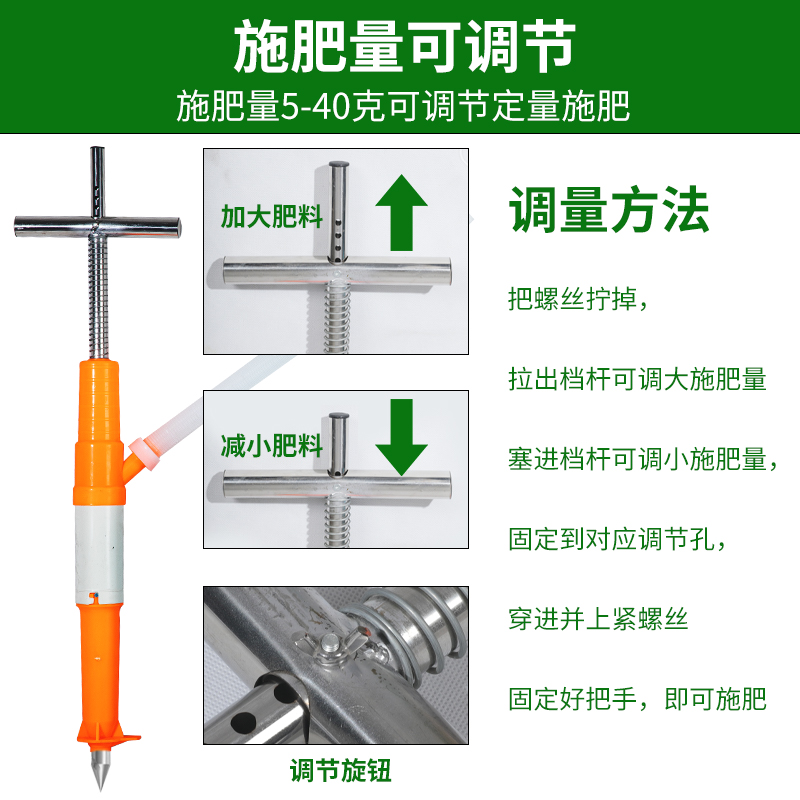 施肥量可调节
施肥量5-40克可调节定量施肥

加大肥料

减小肥料

调节旋钮

调量方法

把螺丝拧掉，

拉出档杆可调大施肥量

塞进档杆可调小施肥量，

固定到对应调节孔，

穿进并上紧螺丝

固定好把手，即可施肥