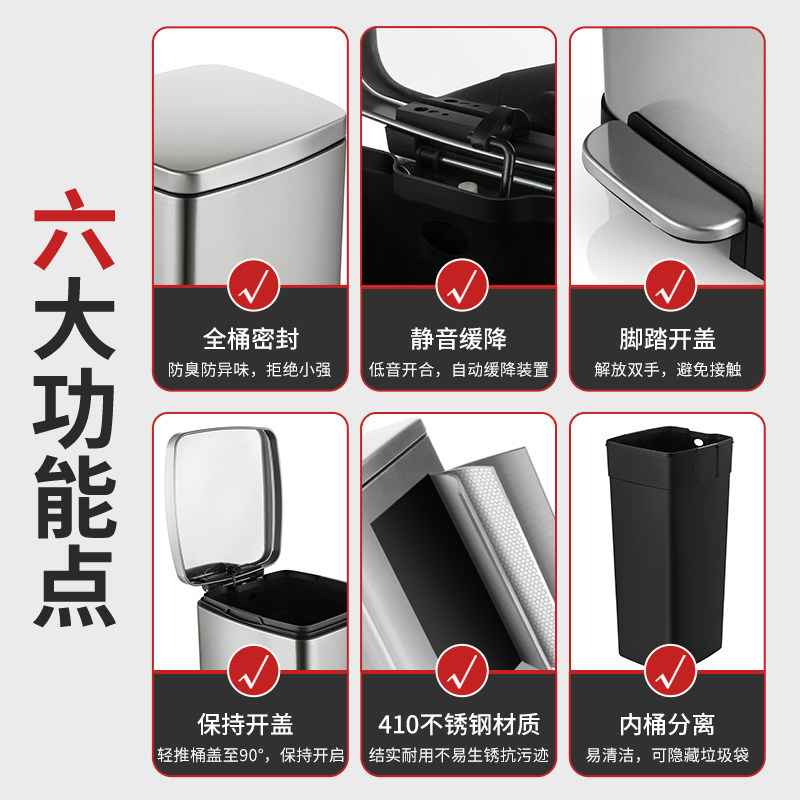 六大功能点

全桶密封
防臭防异味，拒绝小强

静音缓降
低音开合，自动缓降装置

脚踏开盖
解放双手，避免接触

保持开盖
轻推桶盖至90°，保持开启

410不锈钢材质
结实耐用不易生锈抗污迹

内桶分离
易清洁，可隐藏垃圾袋