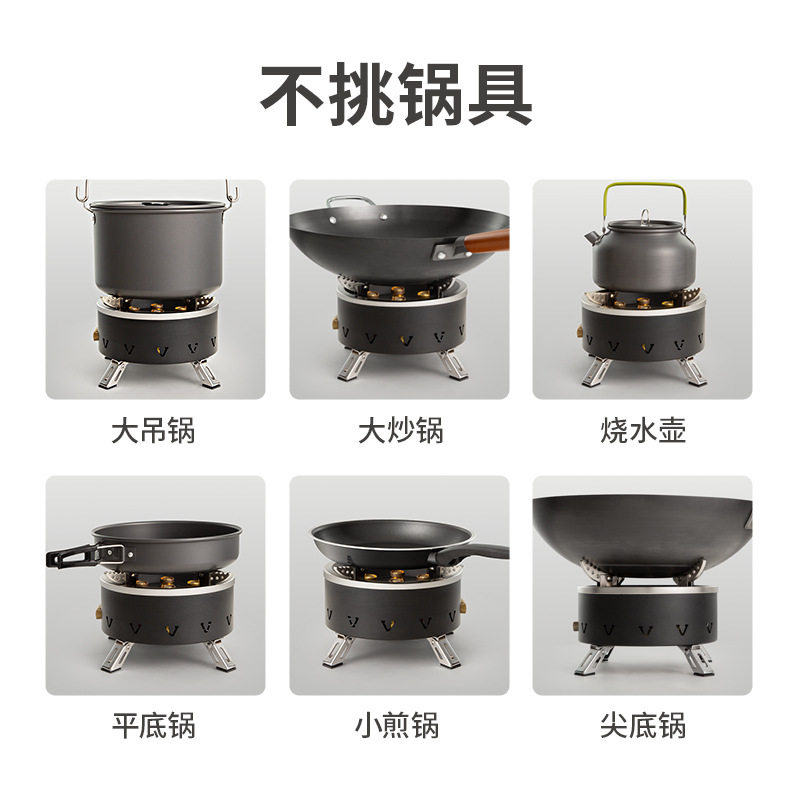 不挑锅具

大吊锅

大炒锅

烧水壶

平底锅

小煎锅

尖底锅