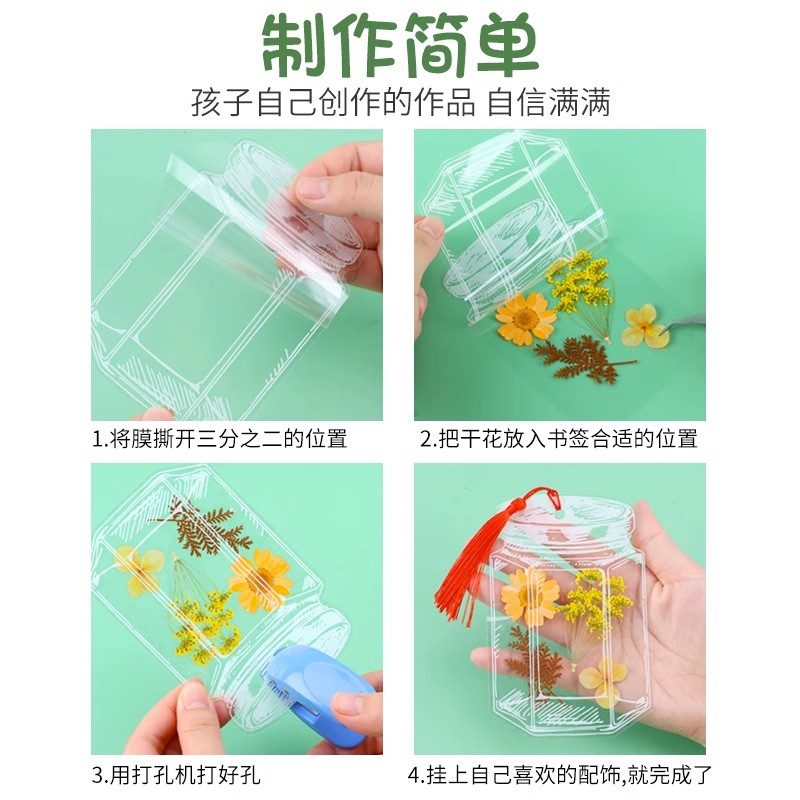 制作简单
孩子自己创作的作品 自信满满

1.将膜撕开三分之二的位置

2.把干花放入书签合适的位置

3.用打孔机打好孔

4.挂上自己喜欢的配饰,就完成了