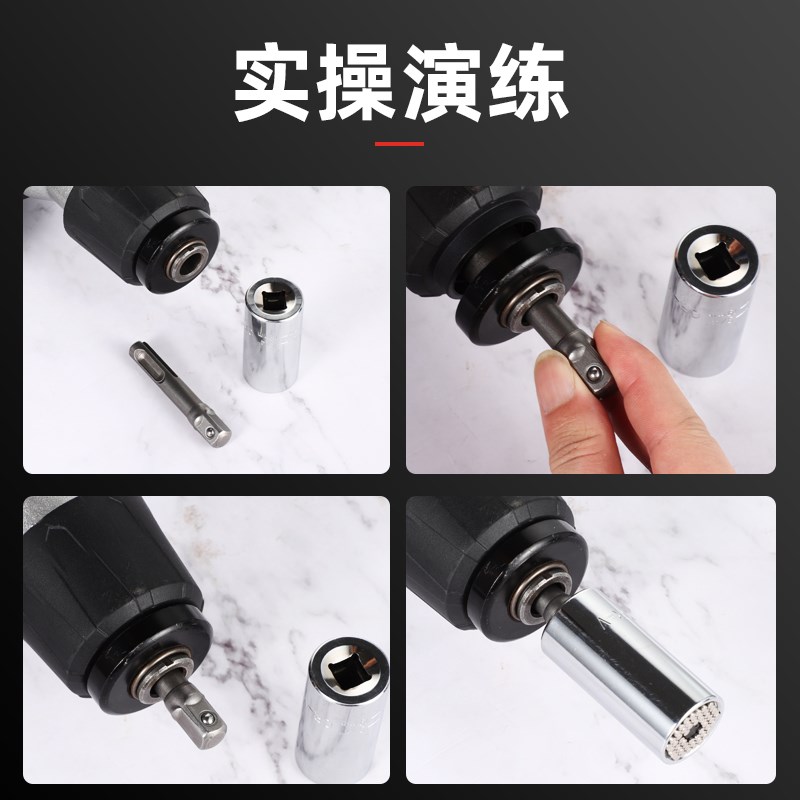 实操演练