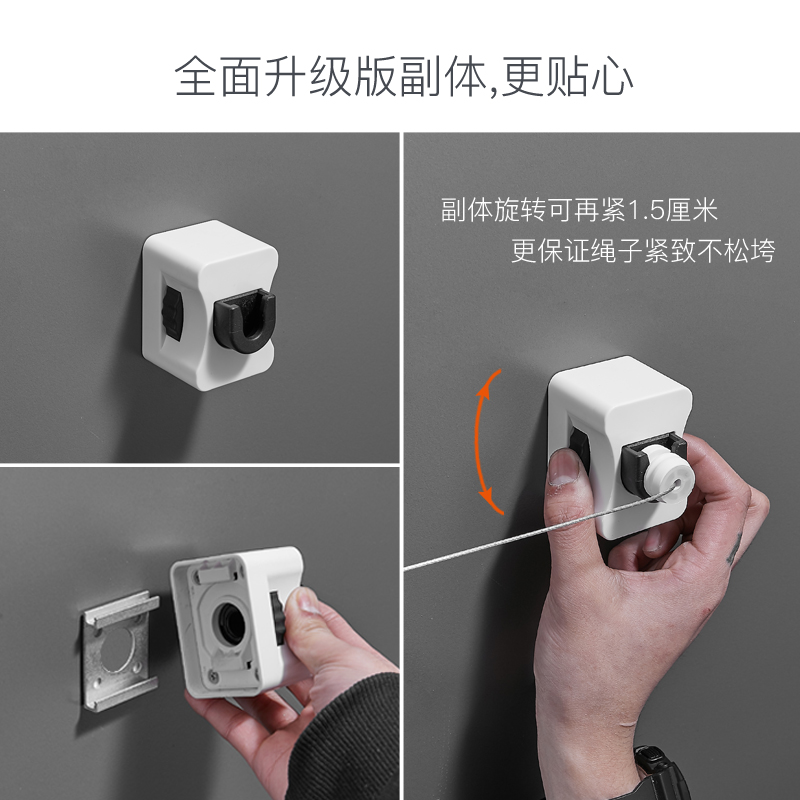 全面升级版副体,更贴心

副体旋转可再紧1.5厘米
更保证绳子紧致不松垮