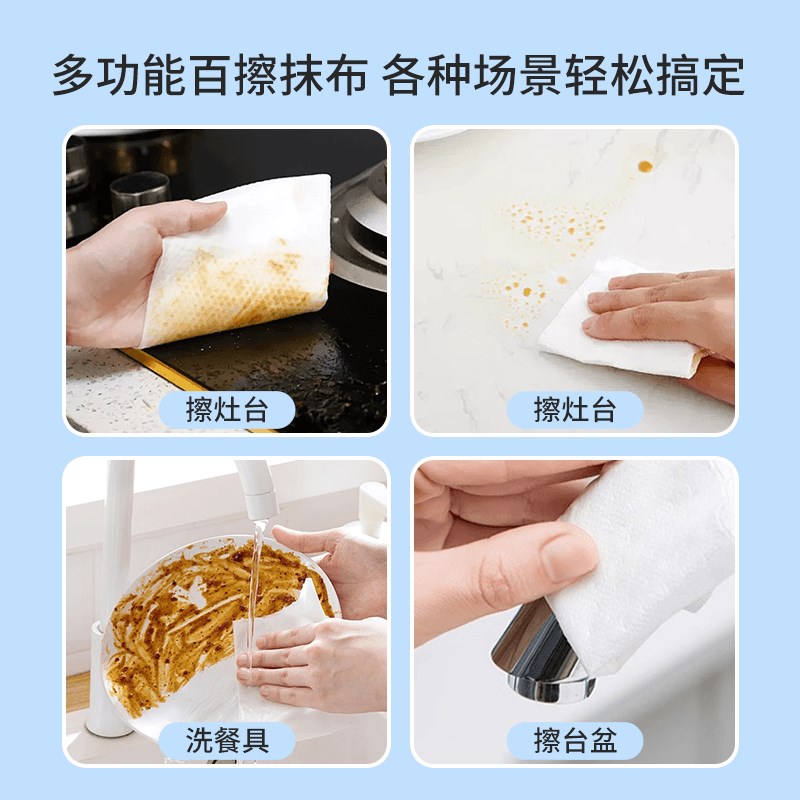 多功能百擦抹布 各种场景轻松搞定

擦灶台

擦灶台

洗餐具

擦台盆