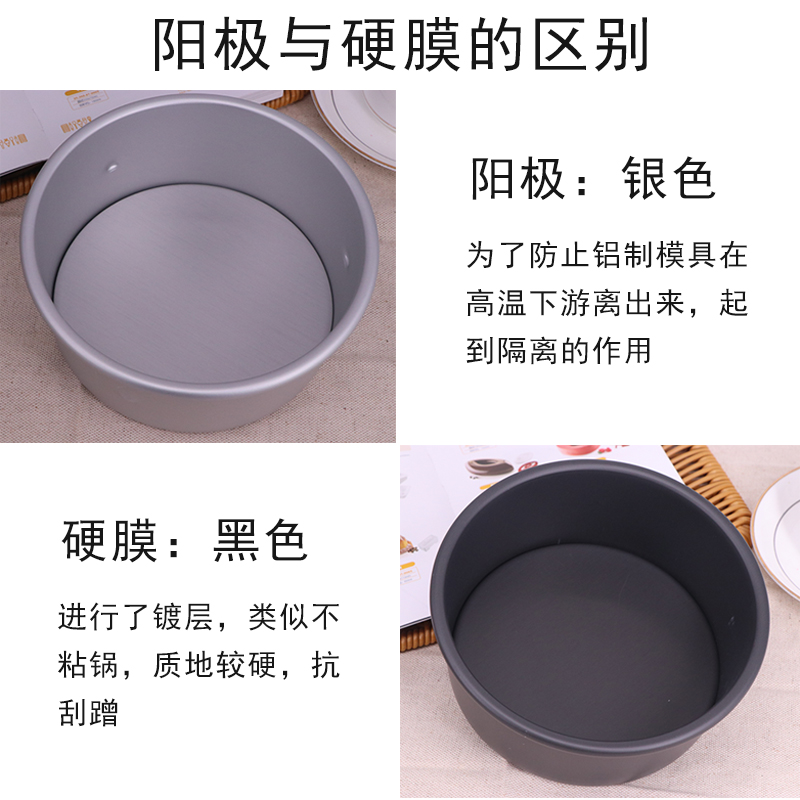 阳极与硬膜的区别

阳极：银色

为了防止铝制模具在高温下游离出来，起到隔离的作用

硬膜：黑色

进行了镀层，类似不粘锅，质地较硬，抗刮蹭