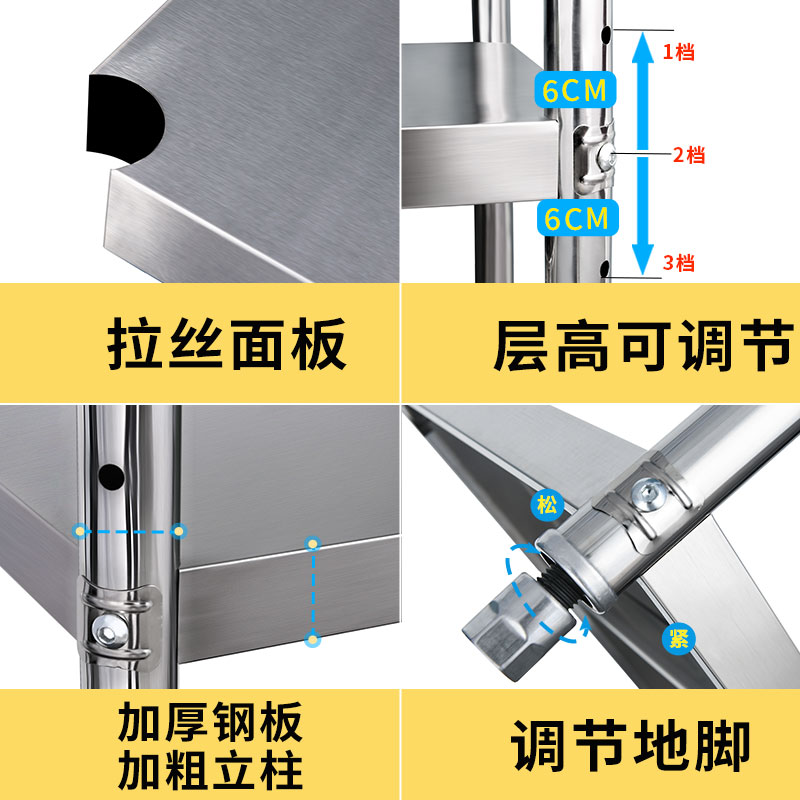 1档
6CM
2档
6CM
3档

拉丝面板

层高可调节

松
紧

加厚钢板
加粗立柱

调节地脚