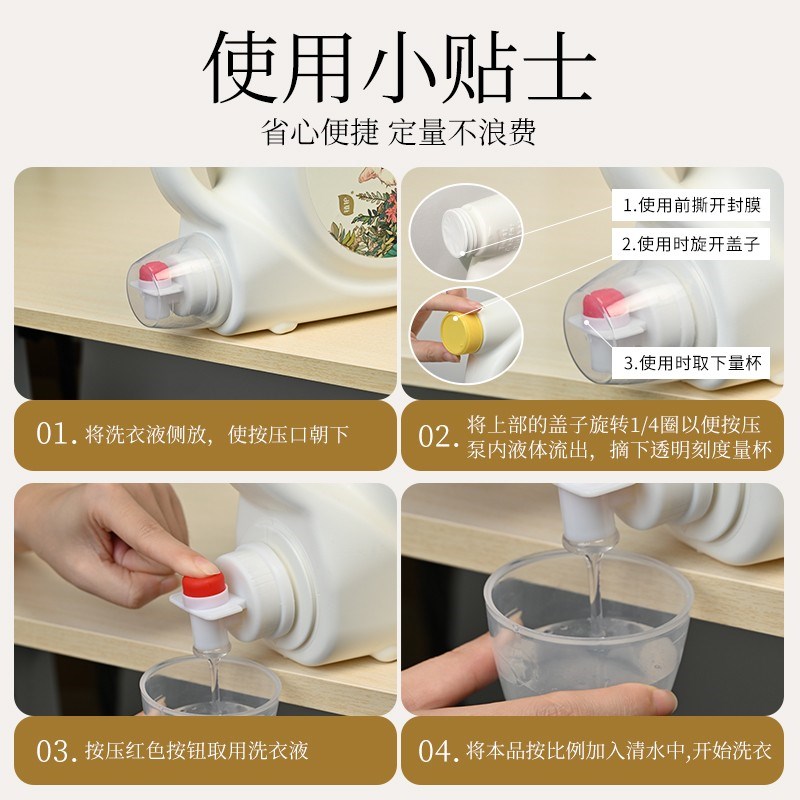 使用小贴士
省心便捷 定量不浪费

1.使用前撕开封膜
2.使用时旋开盖子
3.使用时取下量杯

01. 将洗衣液侧放，使按压口朝下

02. 将上部的盖子旋转1/4圈以便按压泵内液体流出，摘下透明刻度量杯

03. 按压红色按钮取用洗衣液

04. 将本品按比例加入清水中,开始洗衣