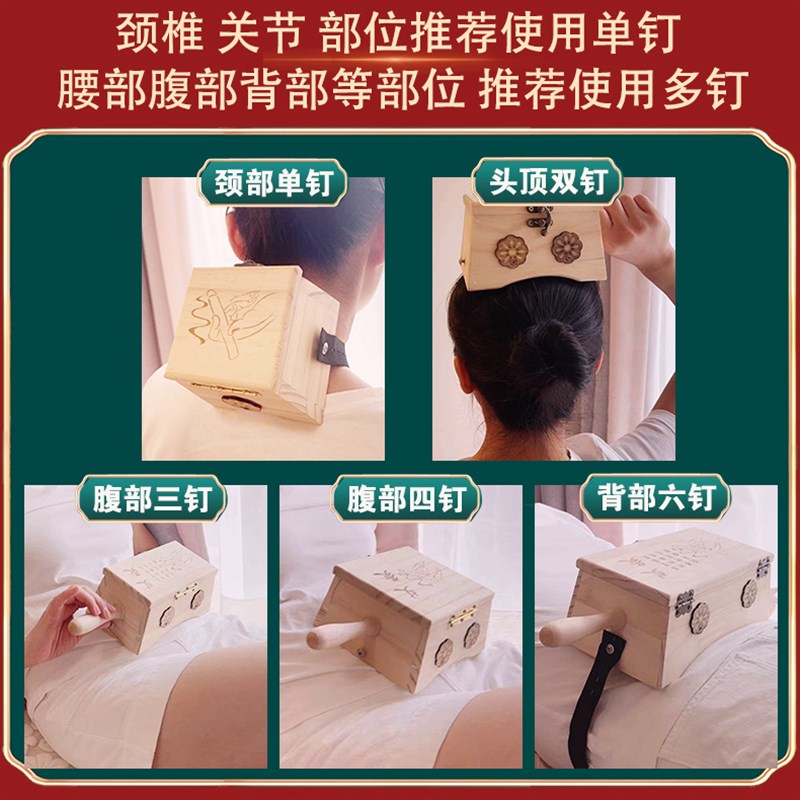 颈椎 关节 部位推荐使用单钉
腰部腹部背部等部位 推荐使用多钉

颈部单钉

头顶双钉

腹部三钉

腹部四钉

背部六钉