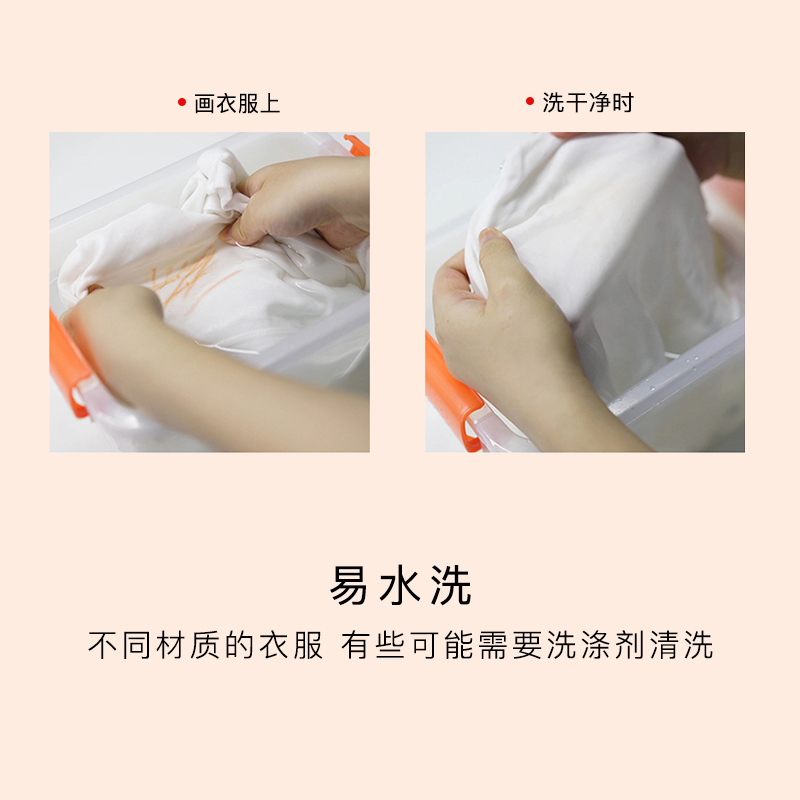 • 画衣服上

• 洗干净时

易水洗

不同材质的衣服 有些可能需要洗涤剂清洗