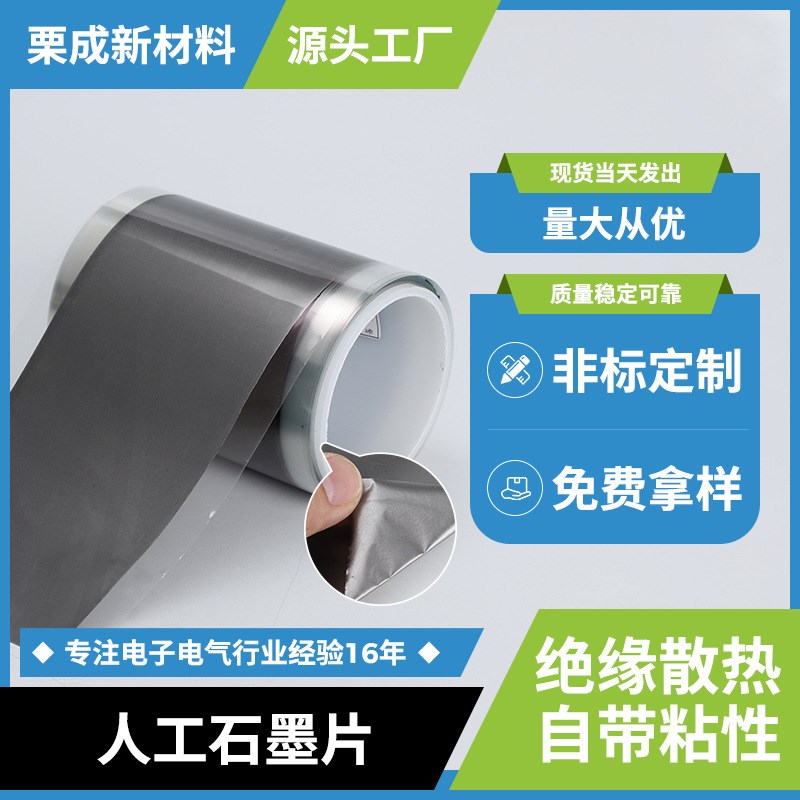 栗成新材料 源头工厂

现货当天发出
量大从优

质量稳定可靠
非标定制
免费拿样

◆ 专注电子电气行业经验16年 ◆

人工石墨片

绝缘散热
自带粘性