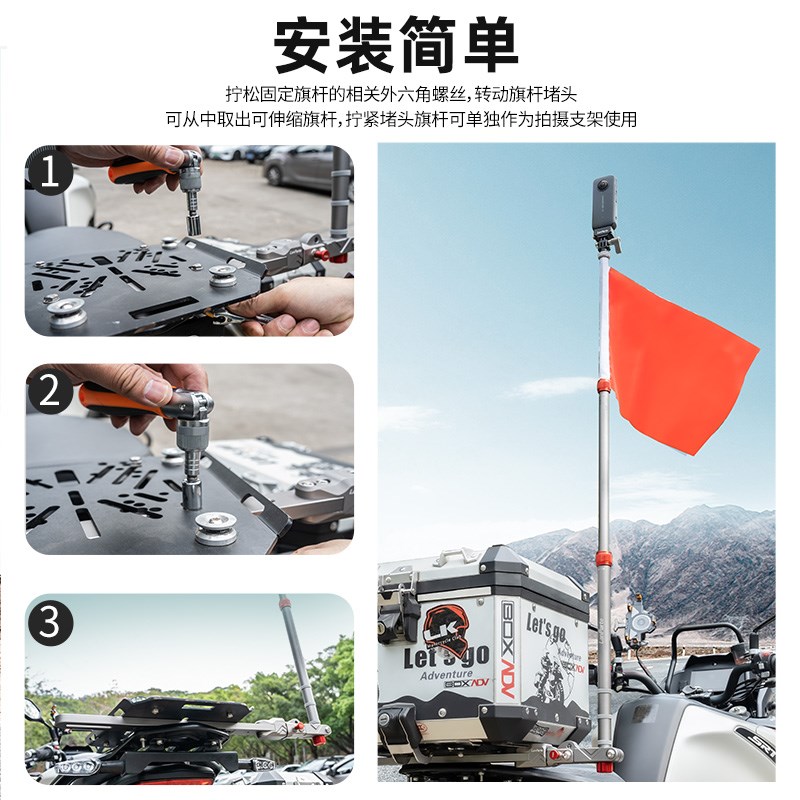 安装简单

拧松固定旗杆的相关外六角螺丝，转动旗杆堵头
可从中取出可伸缩旗杆，拧紧堵头旗杆可单独作为拍摄支架使用

1

2

3

LK

Let's go
Adventure
BOX ADV

BOX ADV

Let's go

SR