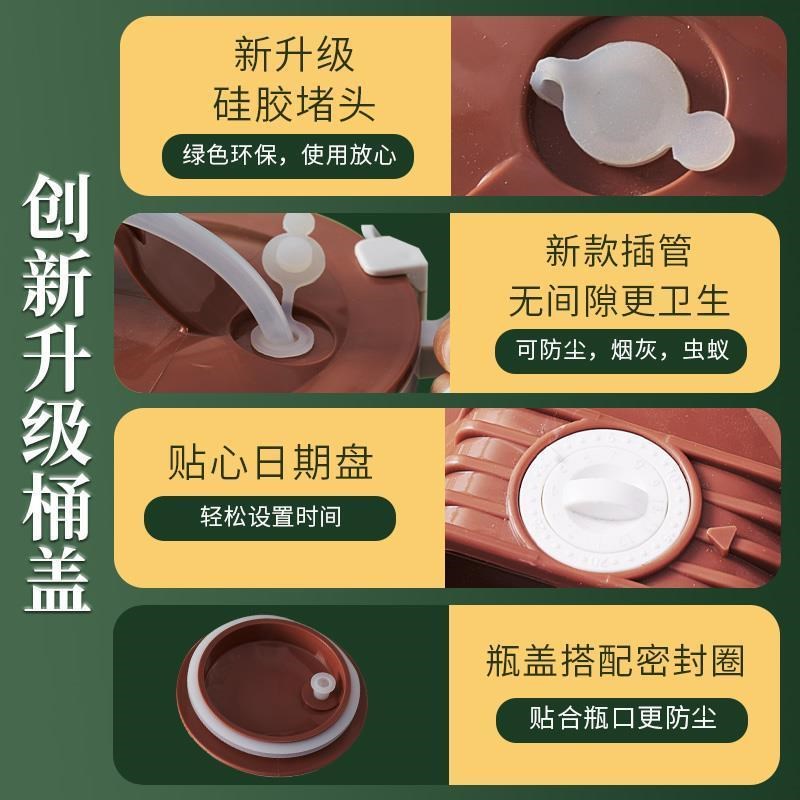 创新升级桶盖

新升级
硅胶堵头

绿色环保，使用放心

新款插管
无间隙更卫生

可防尘，烟灰，虫蚁

贴心日期盘

轻松设置时间

瓶盖搭配密封圈

贴合瓶口更防尘