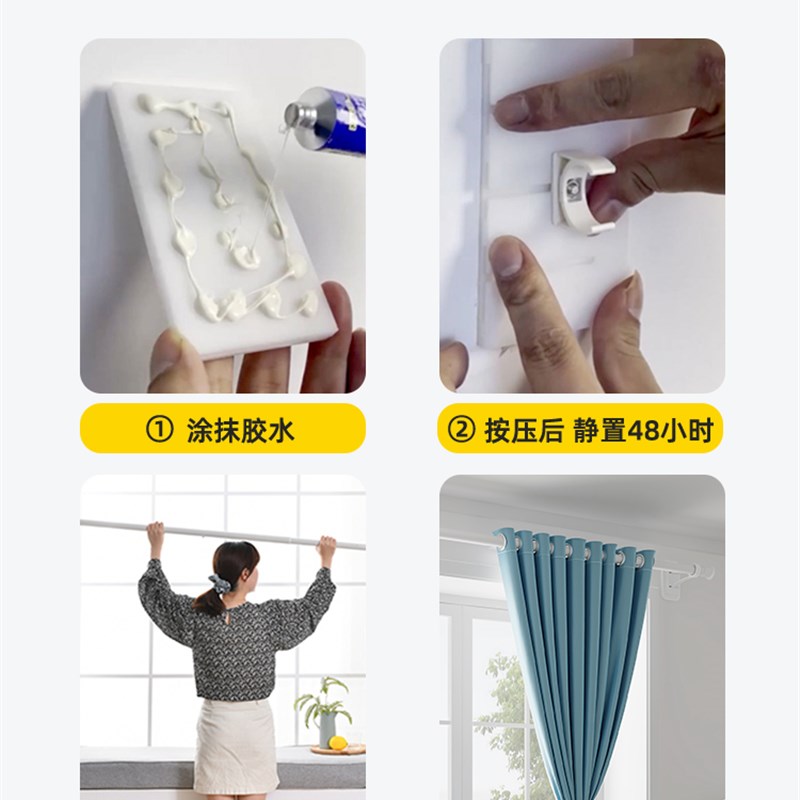 ① 涂抹胶水

② 按压后 静置48小时