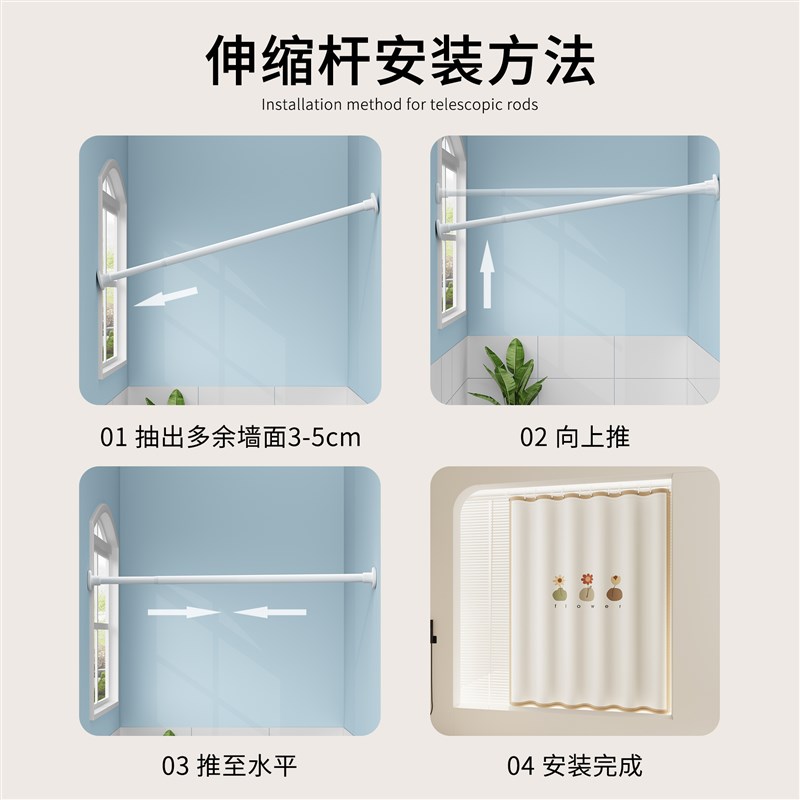 伸缩杆安装方法

Installation method for telescopic rods

01 抽出多余墙面3-5cm

02 向上推

03 推至水平

flower

04 安装完成