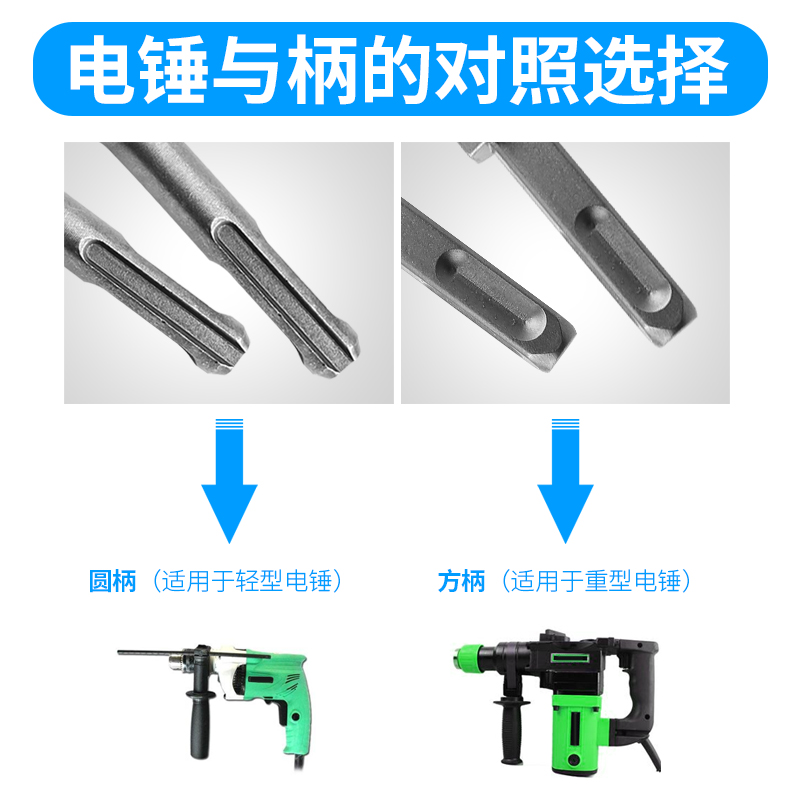 电锤与柄的对照选择

圆柄（适用于轻型电锤）

方柄（适用于重型电锤）