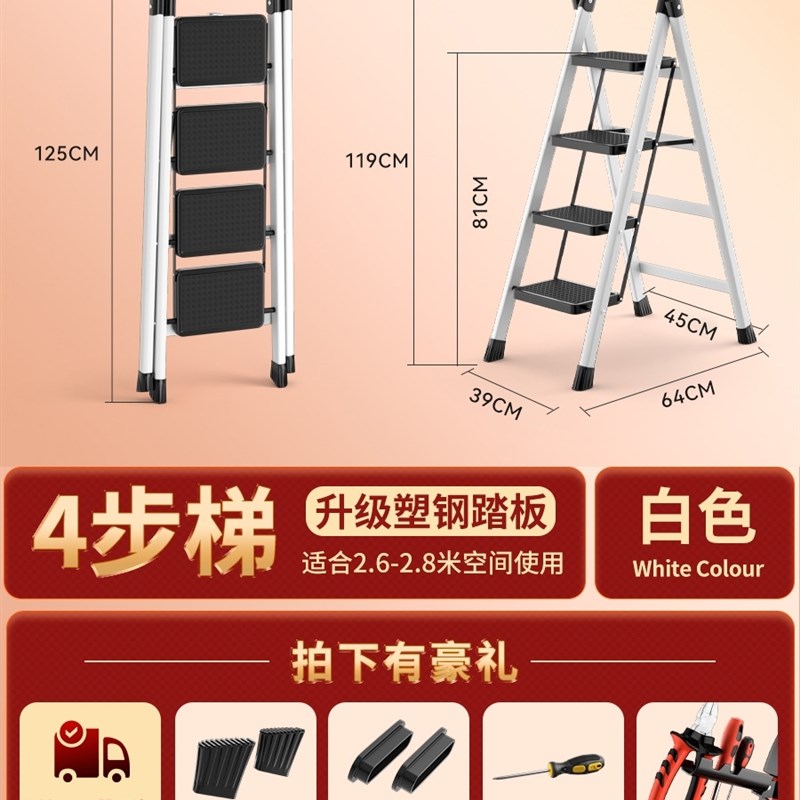 125CM

119CM

81CM

45CM

39CM

64CM

4步梯

升级塑钢踏板

适合2.6-2.8米空间使用

白色

White Colour

拍下有豪礼