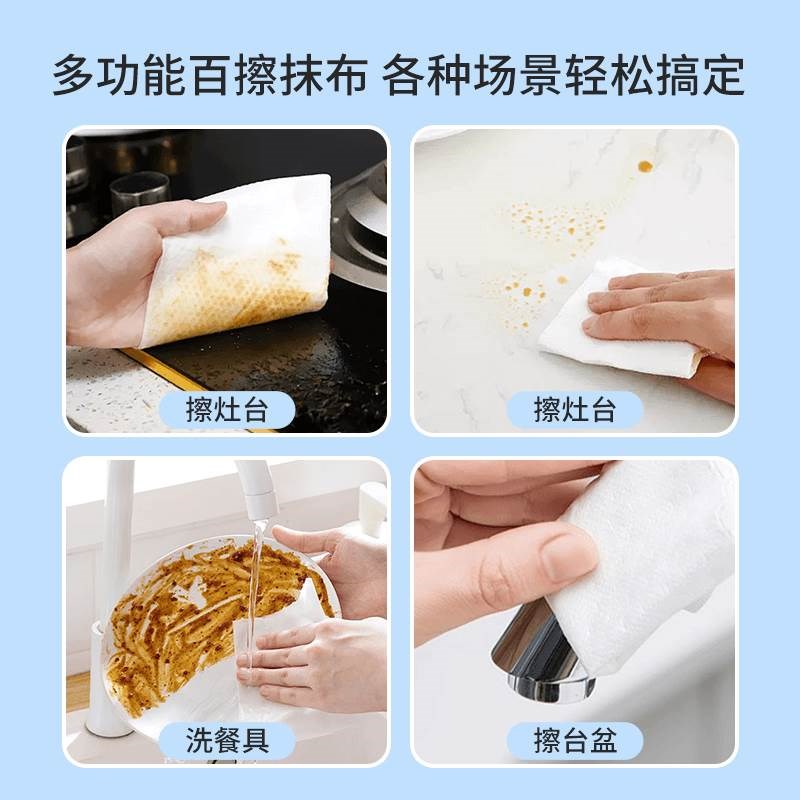 多功能百擦抹布 各种场景轻松搞定

擦灶台

擦灶台

洗餐具

擦台盆