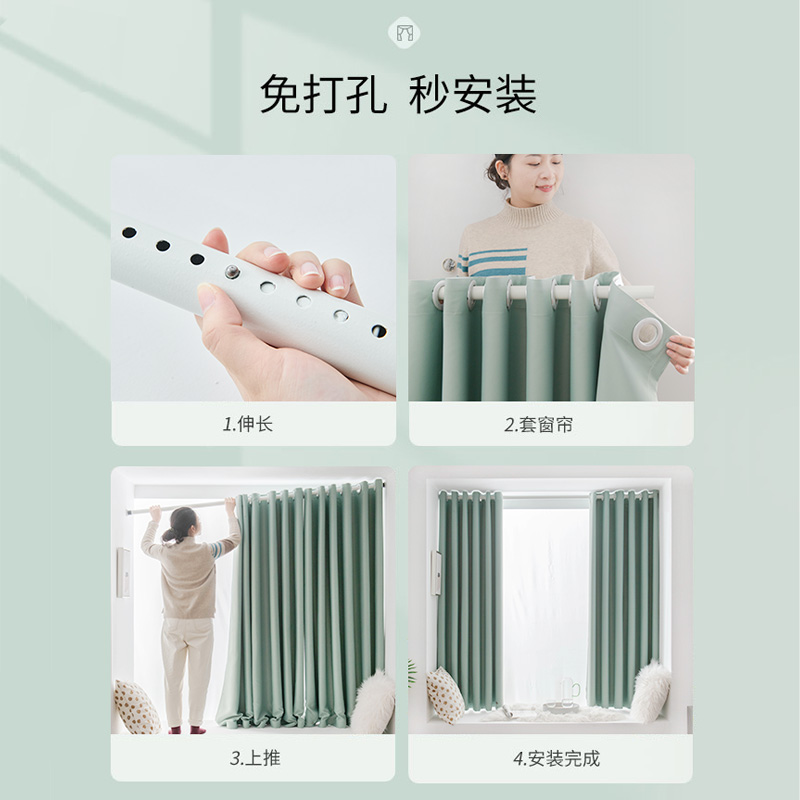 免打孔 秒安装

1.伸长

2.套窗帘

3.上推

4.安装完成