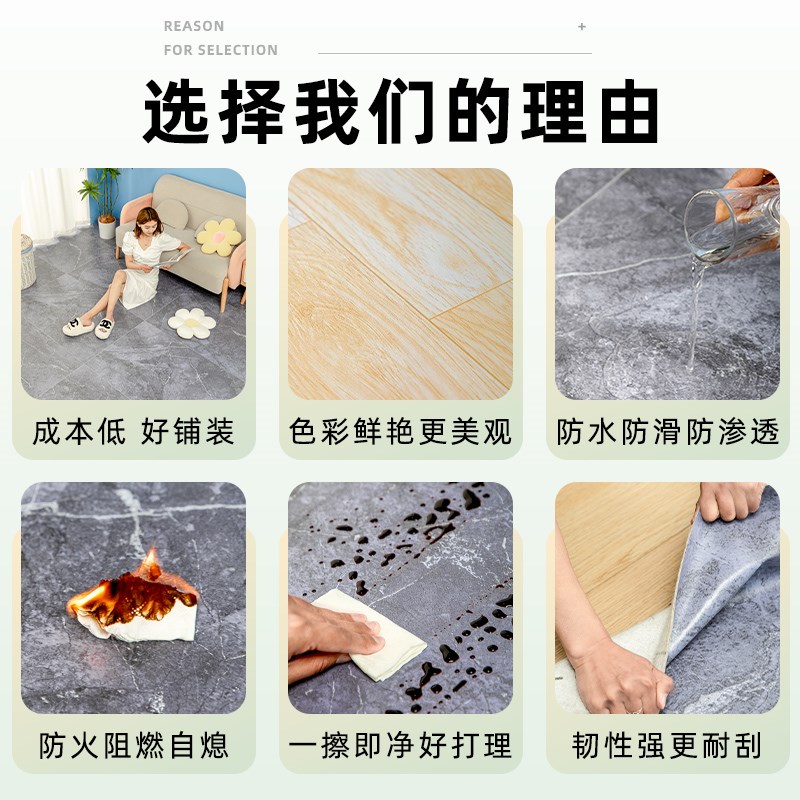 REASON
FOR SELECTION

+

选择我们的理由

成本低 好铺装

色彩鲜艳更美观

防水防滑防渗透

防火阻燃自熄

一擦即净好打理

韧性强更耐刮