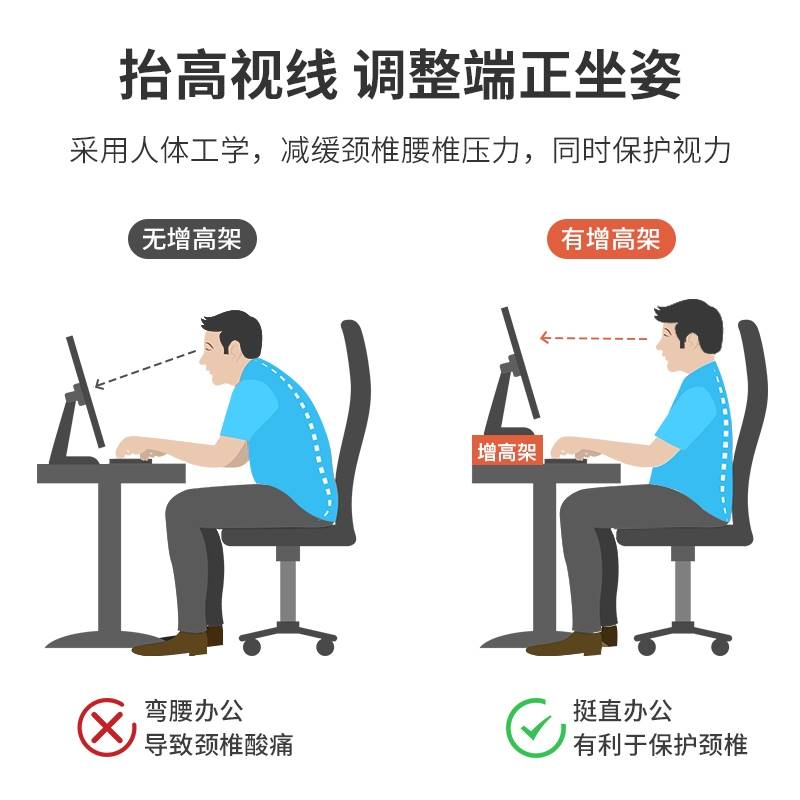 抬高视线 调整端正坐姿

采用人体工学，减缓颈椎腰椎压力，同时保护视力

无增高架

有增高架

增高架

弯腰办公
导致颈椎酸痛

挺直办公
有利于保护颈椎