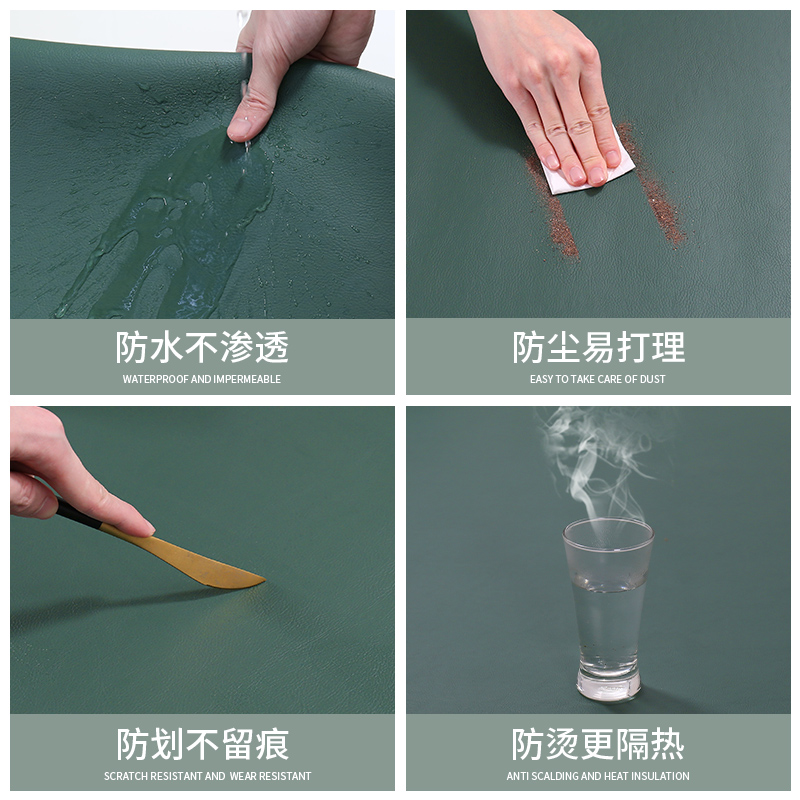 防水不渗透
WATERPROOF AND IMPERMEABLE

防尘易打理
EASY TO TAKE CARE OF DUST

防划不留痕
SCRATCH RESISTANT AND WEAR RESISTANT

防烫更隔热
ANTI SCALDING AND HEAT INSULATION