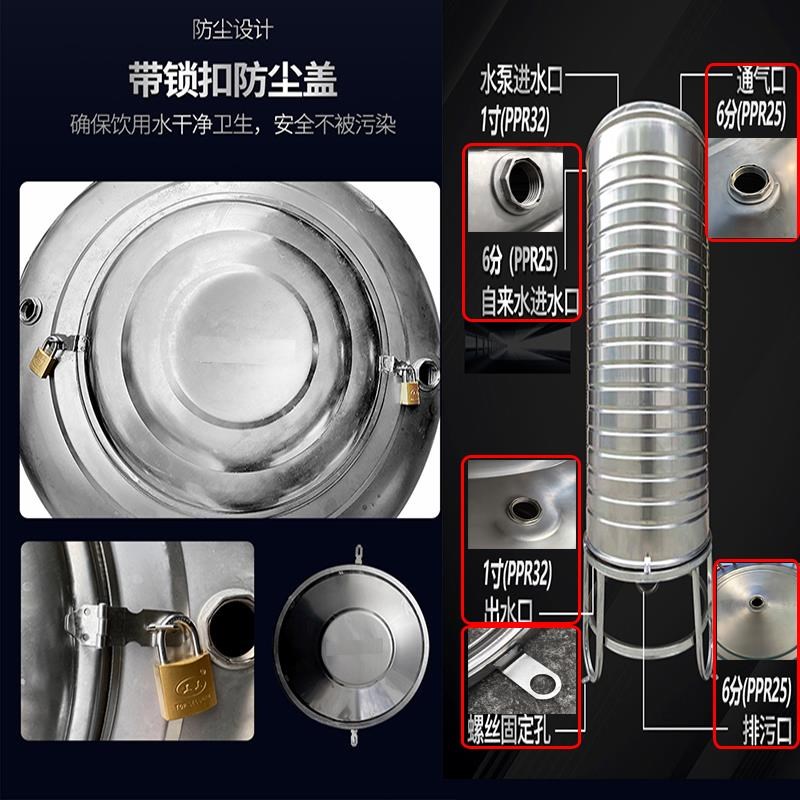 防尘设计

带锁扣防尘盖

确保饮用水干净卫生，安全不被污染

水泵进水口
1寸(PPR32)

通气口
6分(PPR25)

6分 (PPR25)
自来水进水口

1寸(PPR32)
出水口

螺丝固定孔

6分(PPR25)
排污口