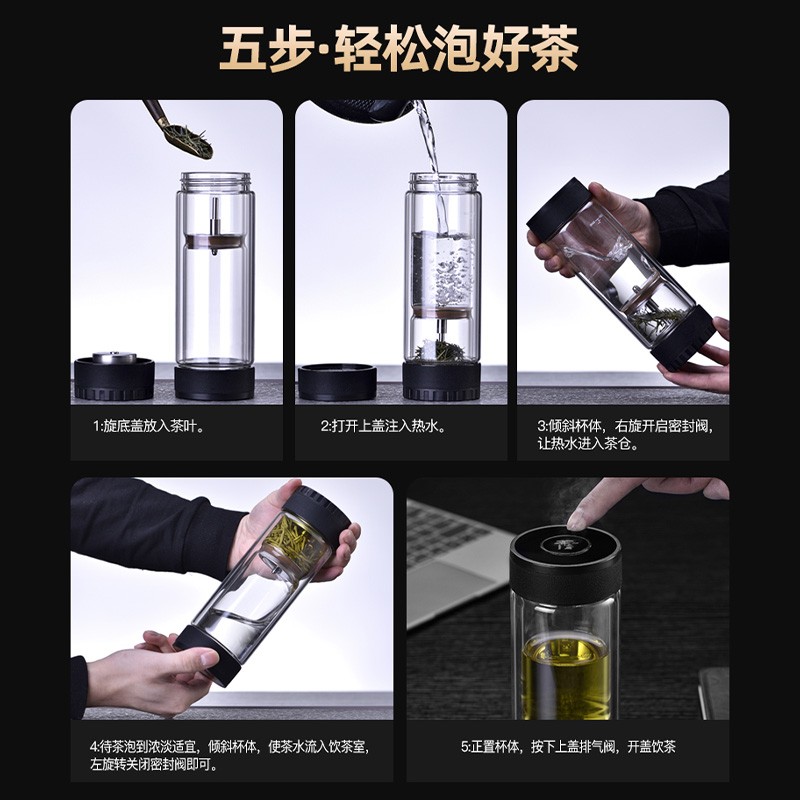 五步·轻松泡好茶

1:旋底盖放入茶叶。

2:打开上盖注入热水。

3:倾斜杯体，右旋开启密封阀，让热水进入茶仓。

4:待茶泡到浓淡适宜，倾斜杯体，使茶水流入饮茶室，左旋转关闭密封阀即可。

5:正置杯体，按下上盖排气阀，开盖饮茶