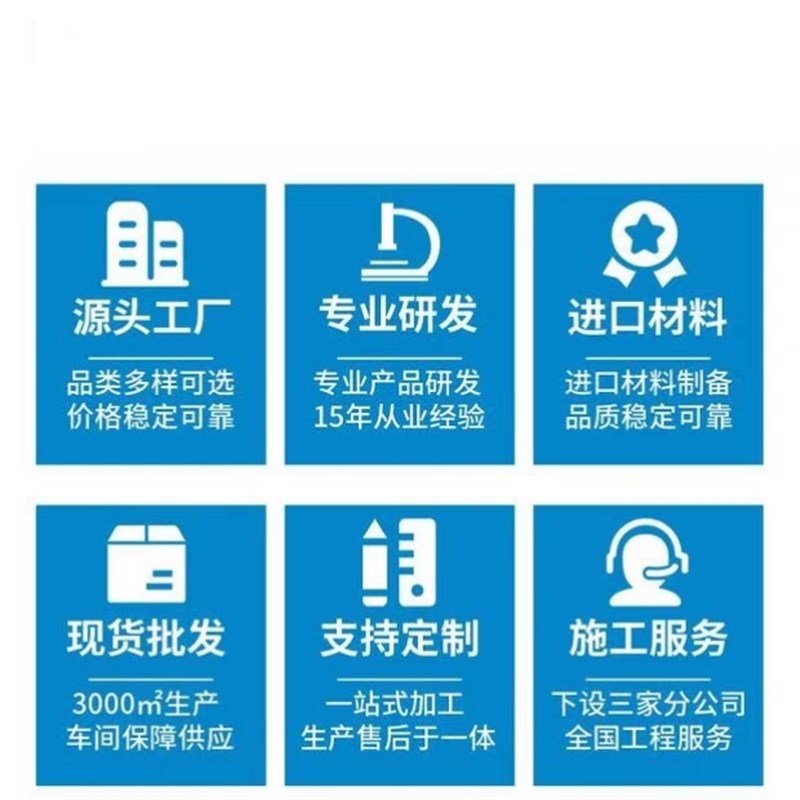 源头工厂

品类多样可选
价格稳定可靠

专业研发

专业产品研发
15年从业经验

进口材料

进口材料制备
品质稳定可靠

现货批发

3000㎡生产
车间保障供应

支持定制

一站式加工
生产售后于一体

施工服务

下设三家分公司
全国工程服务