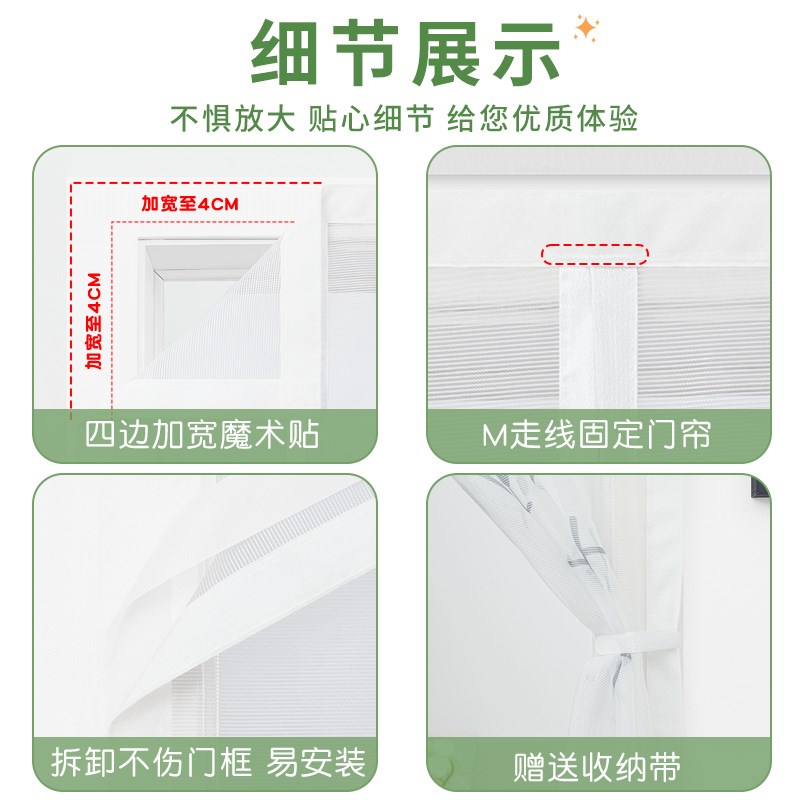 细节展示

不惧放大 贴心细节 给您优质体验

加宽至4CM

加宽至4CM

四边加宽魔术贴

M走线固定门帘

拆卸不伤门框 易安装

赠送收纳带