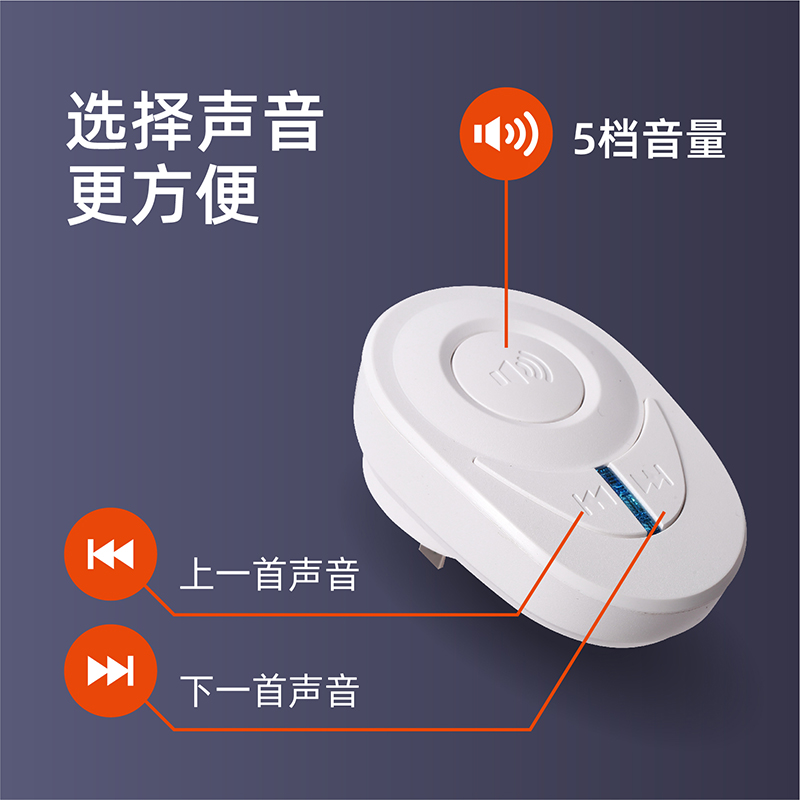 选择声音
更方便

5档音量

上一首声音

下一首声音