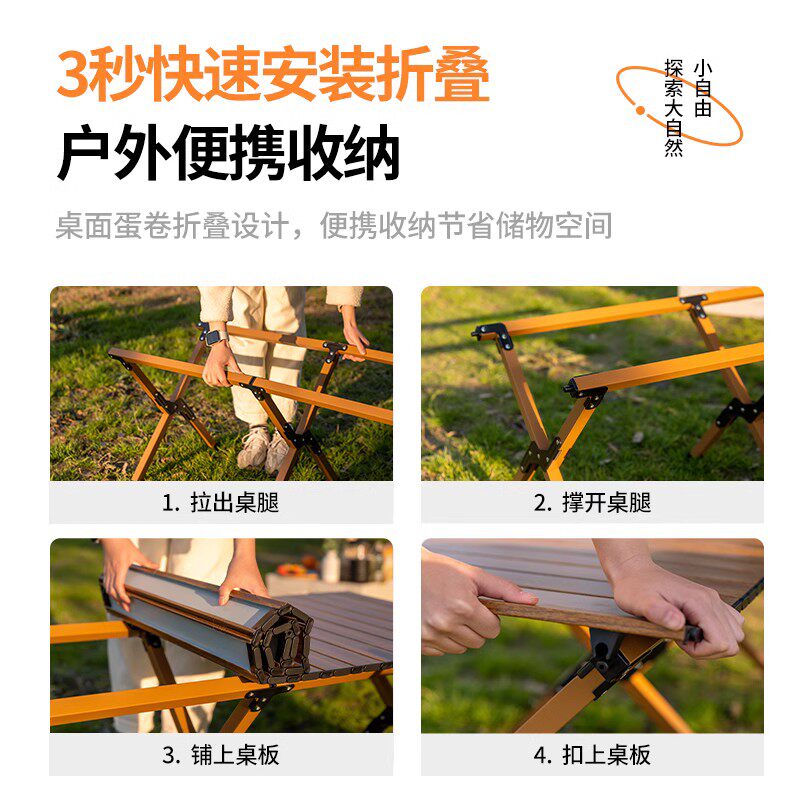 3秒快速安装折叠
户外便携收纳

小自由
探索大自然

桌面蛋卷折叠设计，便携收纳节省储物空间

1. 拉出桌腿

2. 撑开桌腿

3. 铺上桌板

4. 扣上桌板