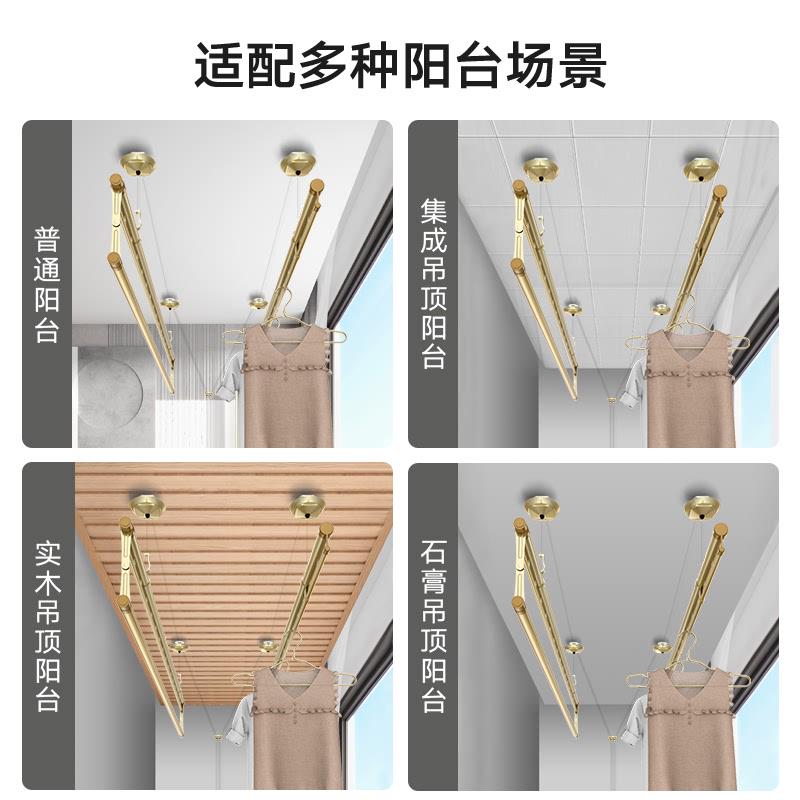 适配多种阳台场景

普通阳台

集成吊顶阳台

实木吊顶阳台

石膏吊顶阳台