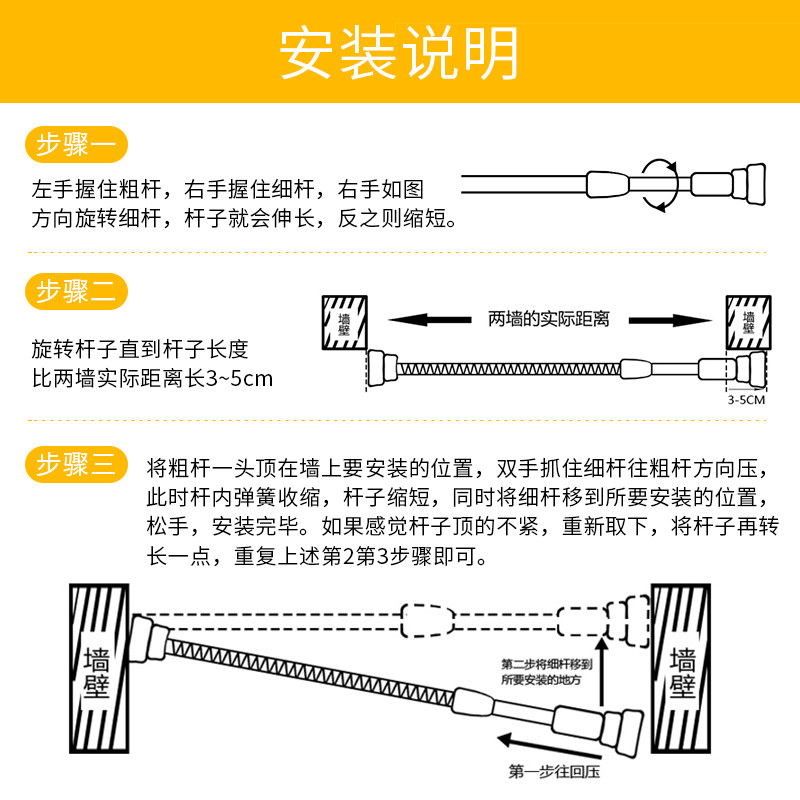 安装说明

步骤一

左手握住粗杆，右手握住细杆，右手如图方向旋转细杆，杆子就会伸长，反之则缩短。

步骤二

旋转杆子直到杆子长度比两墙实际距离长3~5cm

墙壁

两墙的实际距离

墙壁

3-5CM

步骤三

将粗杆一头顶在墙上要安装的位置，双手抓住细杆往粗杆方向压，此时杆内弹簧收缩，杆子缩短，同时将细杆移到所要安装的位置，松手，安装完毕。如果感觉杆子顶的不紧，重新取下，将杆子再转长一点，重复上述第2第3步骤即可。

墙壁

第二步将细杆移到所要安装的地方

墙壁

第一步往回压