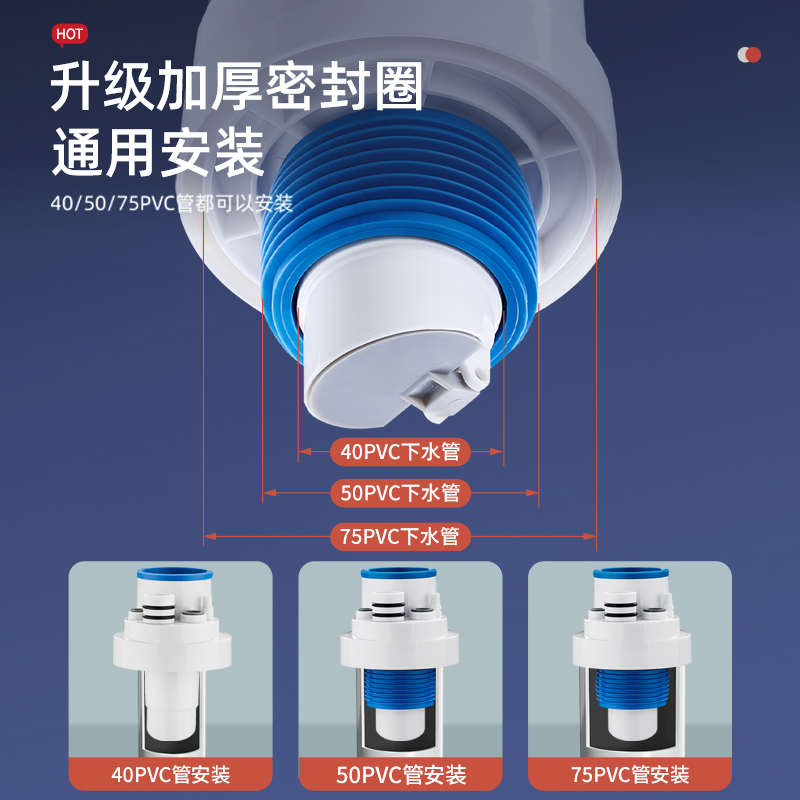 HOT

升级加厚密封圈
通用安装

40/50/75PVC管都可以安装

40PVC下水管

50PVC下水管

75PVC下水管

40PVC管安装

50PVC管安装

75PVC管安装