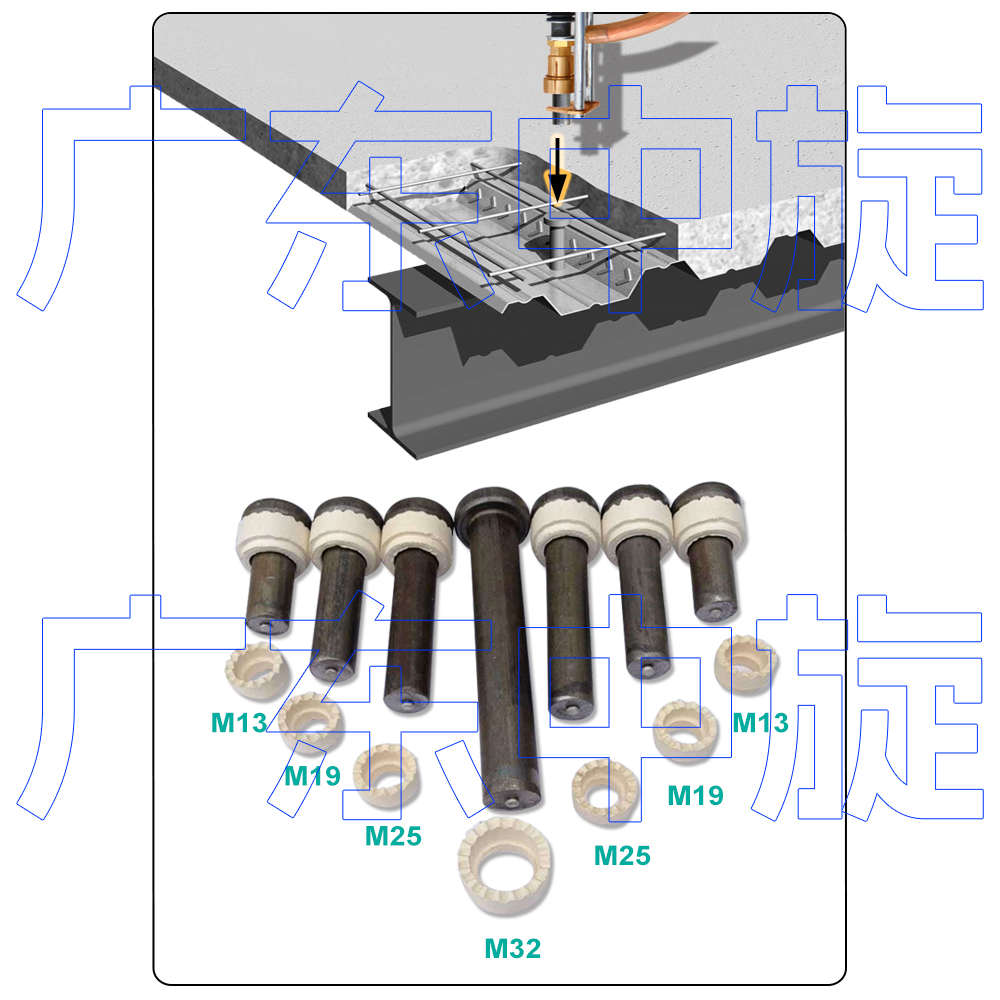 广东中旋

广东中旋

M13
M19
M25
M32
M25
M19
M13