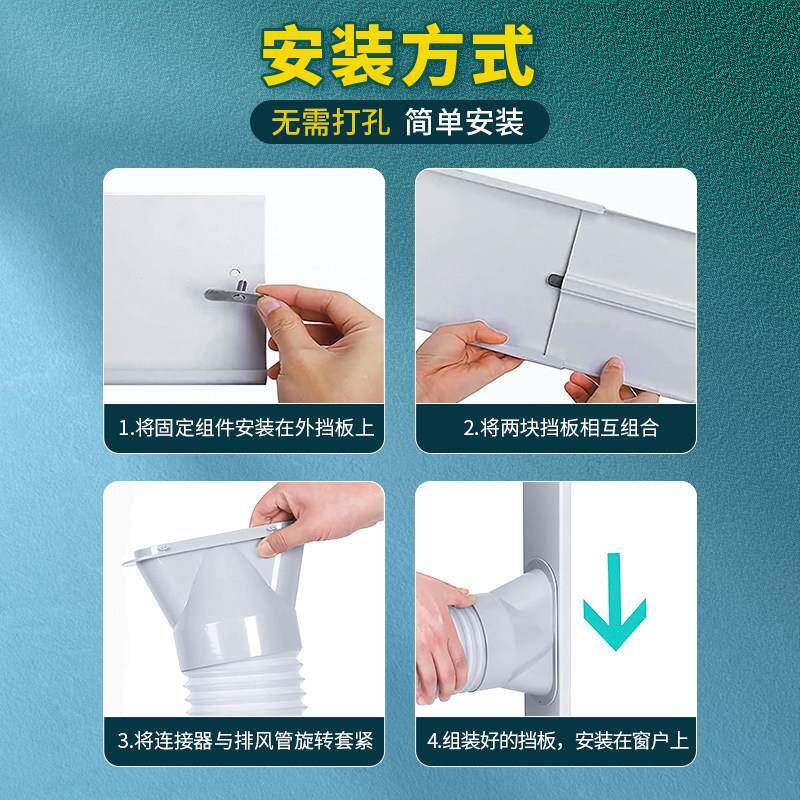 安装方式

无需打孔 简单安装

1.将固定组件安装在外挡板上

2.将两块挡板相互组合

3.将连接器与排风管旋转套紧

4.组装好的挡板，安装在窗户上